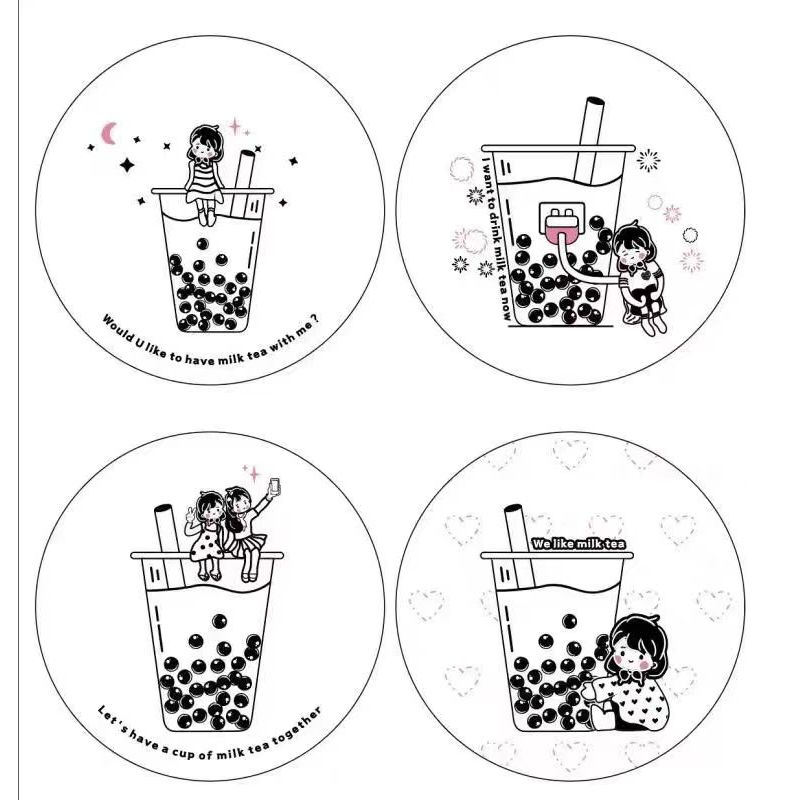 Would U like to have milk tea with me ?

I want to drink milk tea now

Let's have a cup of milk tea together

We like milk tea