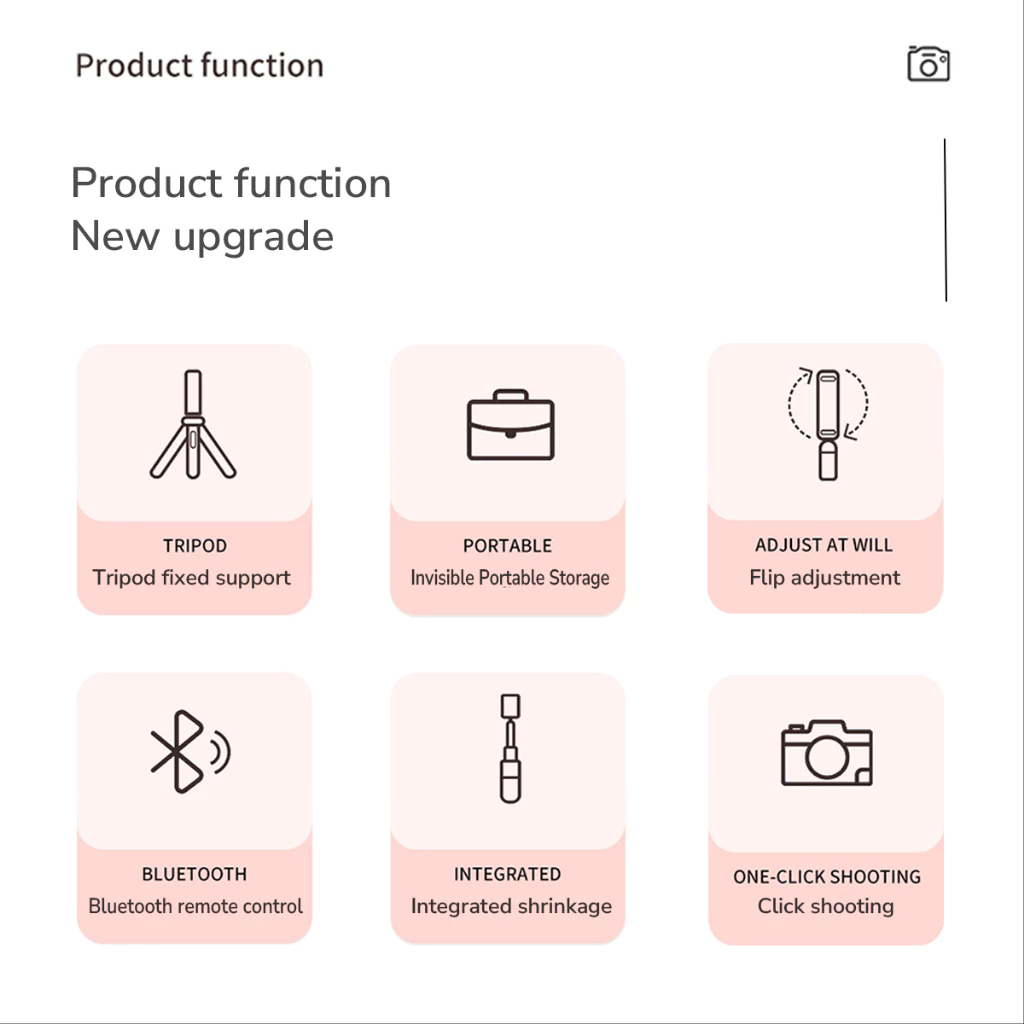 Product function

Product function
New upgrade

TRIPOD
Tripod fixed support

PORTABLE
Invisible Portable Storage

ADJUST AT WILL
Flip adjustment

BLUETOOTH
Bluetooth remote control

INTEGRATED
Integrated shrinkage

ONE-CLICK SHOOTING
Click shooting