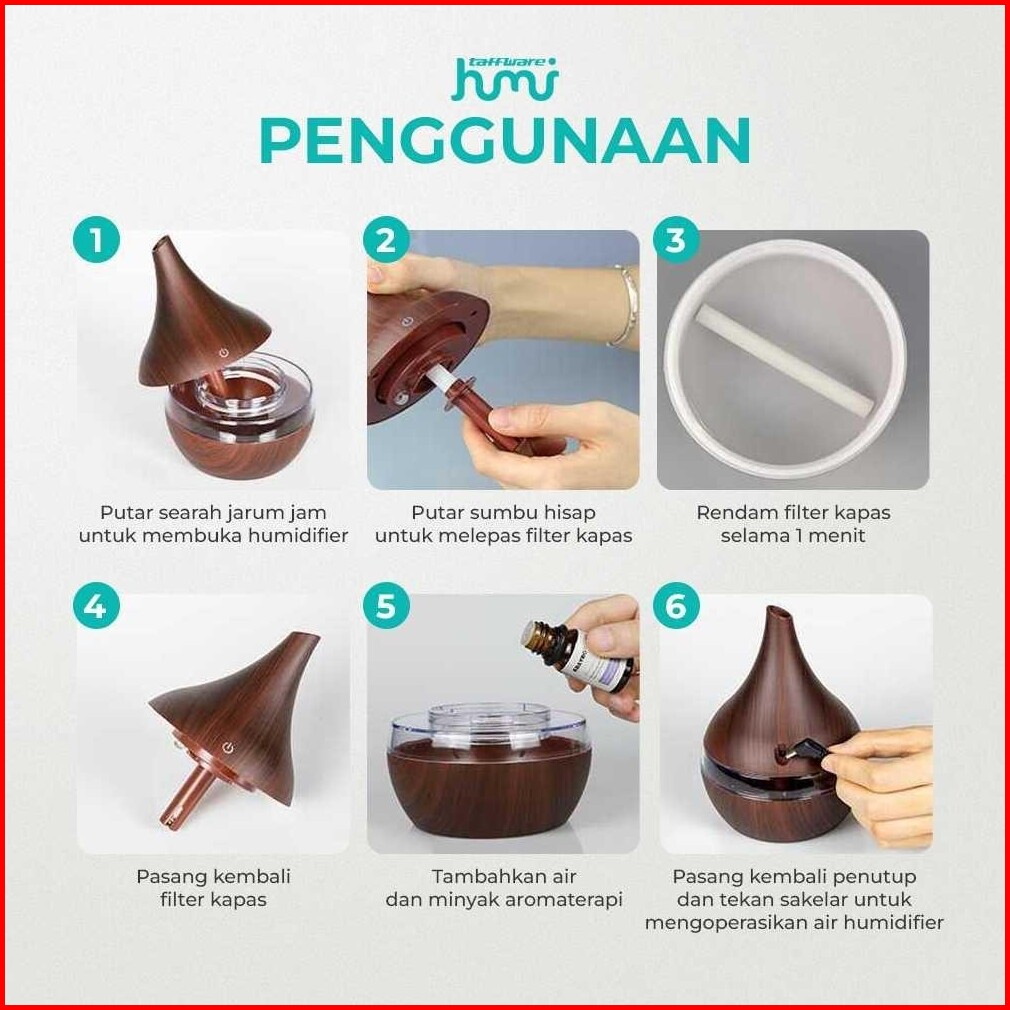 taffware humi

PENGGUNAAN

1

Putar searah jarum jam untuk membuka humidifier

2

Putar sumbu hisap untuk melepas filter kapas

3

Rendam filter kapas selama 1 menit

4

Pasang kembali filter kapas

5

Tambahkan air dan minyak aromaterapi

6

Pasang kembali penutup dan tekan sakelar untuk mengoperasikan air humidifier