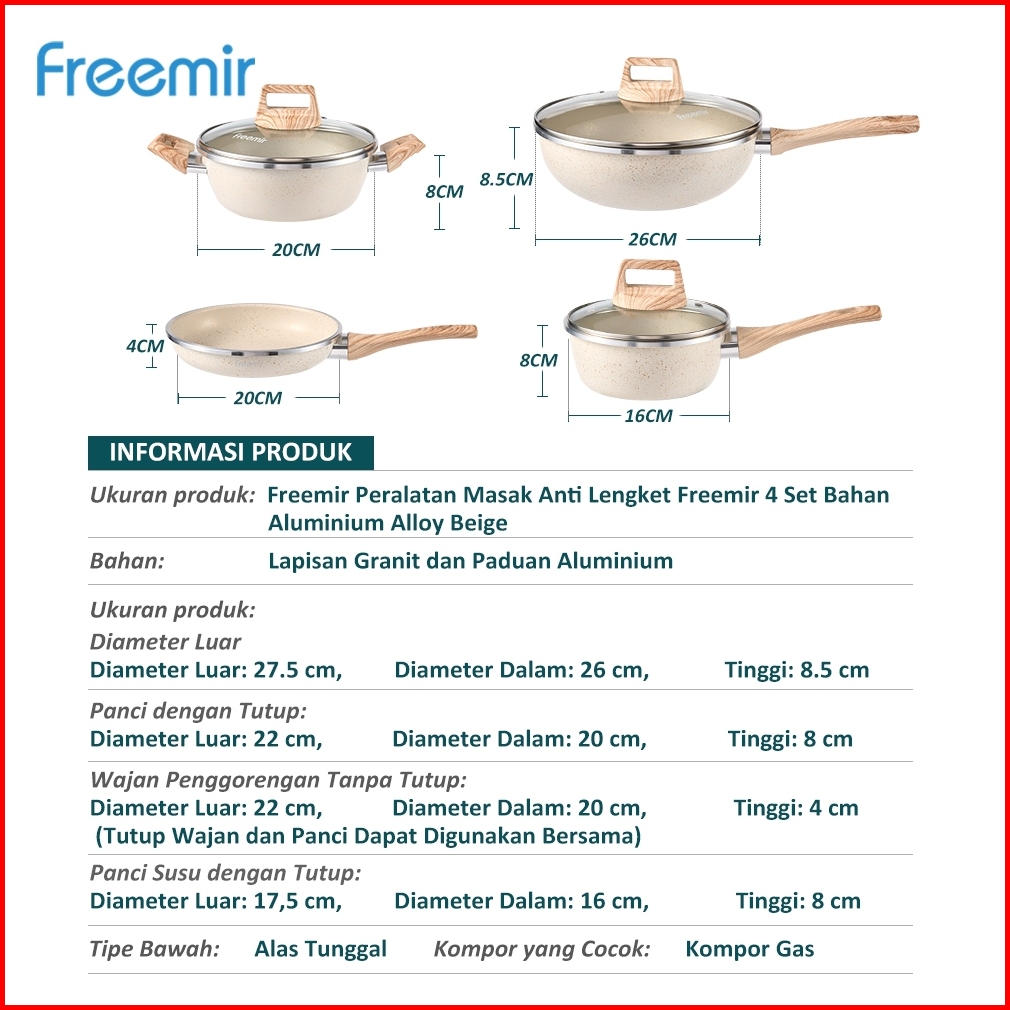 Freemir

Freemir

8CM

20CM

Freemir

8.5CM

26CM

4CM

20CM

8CM

16CM

INFORMASI PRODUK

Ukuran produk: Freemir Peralatan Masak Anti Lengket Freemir 4 Set Bahan Aluminium Alloy Beige

Bahan: Lapisan Granit dan Paduan Aluminium

Ukuran produk:
Diameter Luar
Diameter Luar: 27.5 cm, Diameter Dalam: 26 cm, Tinggi: 8.5 cm

Panci dengan Tutup:
Diameter Luar: 22 cm, Diameter Dalam: 20 cm, Tinggi: 8 cm

Wajan Penggorengan Tanpa Tutup:
Diameter Luar: 22 cm, Diameter Dalam: 20 cm, Tinggi: 4 cm
(Tutup Wajan dan Panci Dapat Digunakan Bersama)

Panci Susu dengan Tutup:
Diameter Luar: 17,5 cm, Diameter Dalam: 16 cm, Tinggi: 8 cm

Tipe Bawah: Alas Tunggal Kompor yang Cocok: Kompor Gas