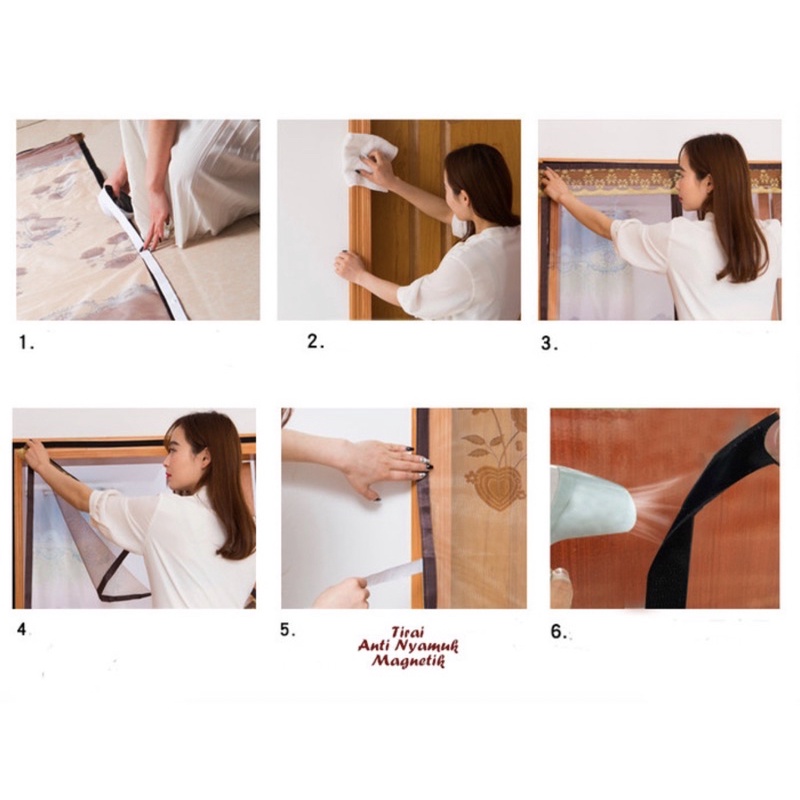 1.

2.

3.

4

5.

6.

Tirai
Anti Nyamuk
Magnetik