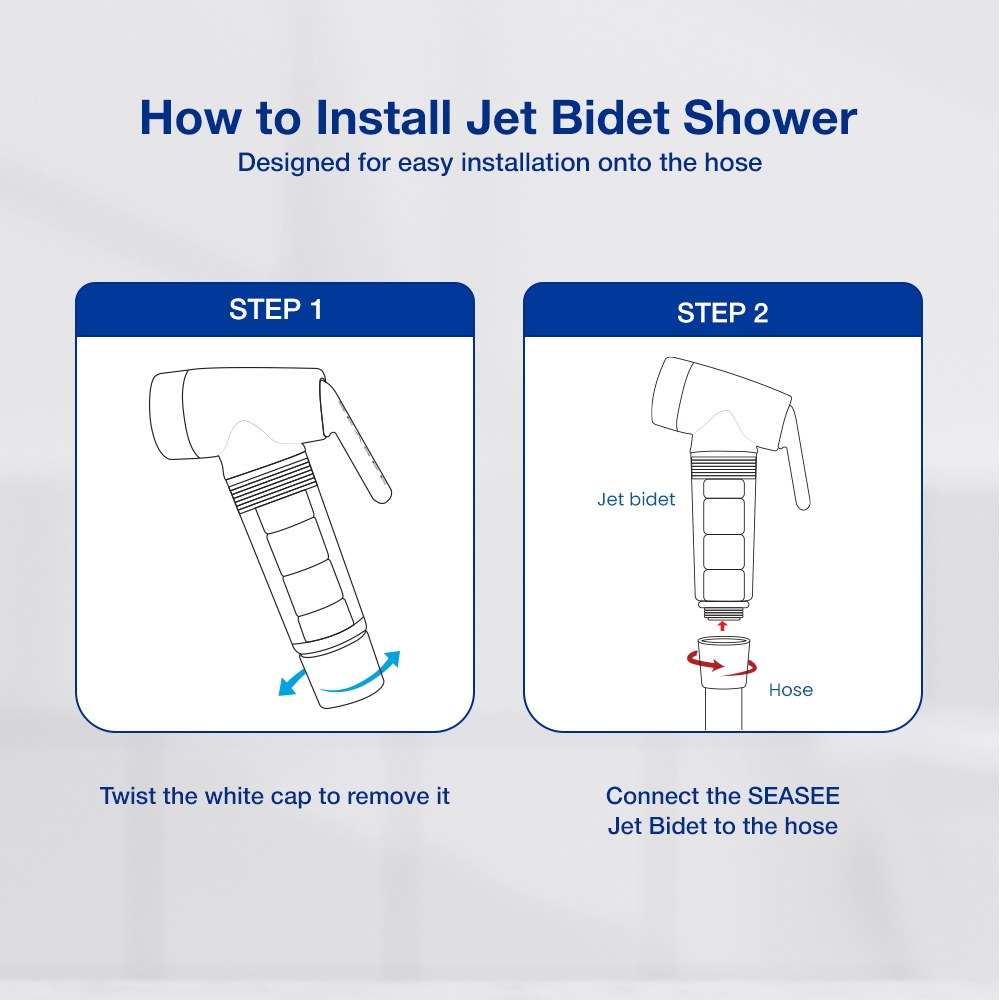 How to Install Jet Bidet Shower
Designed for easy installation onto the hose

STEP 1

Twist the white cap to remove it

STEP 2

Jet bidet

Hose

Connect the SEASEE Jet Bidet to the hose