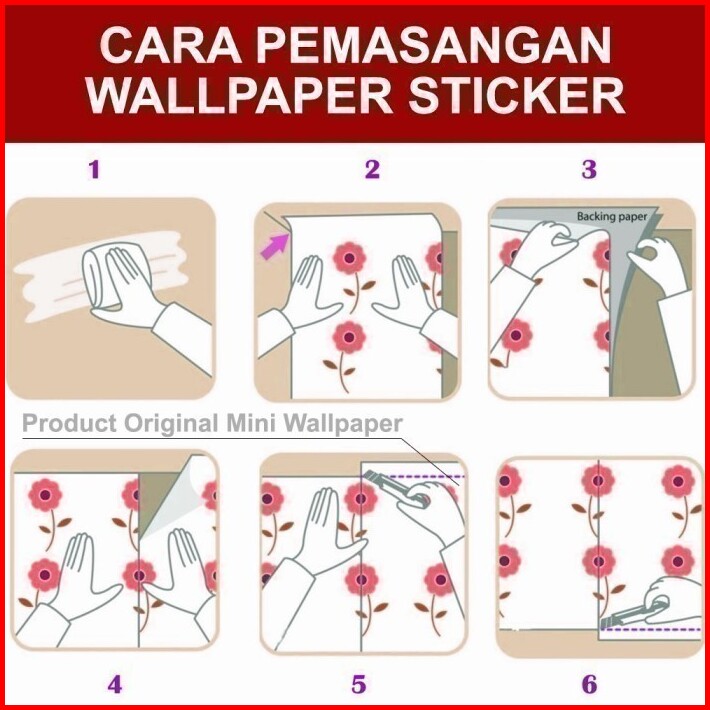 CARA PEMASANGAN WALLPAPER STICKER

1

2

3

Backing paper

Product Original Mini Wallpaper

4

5

6