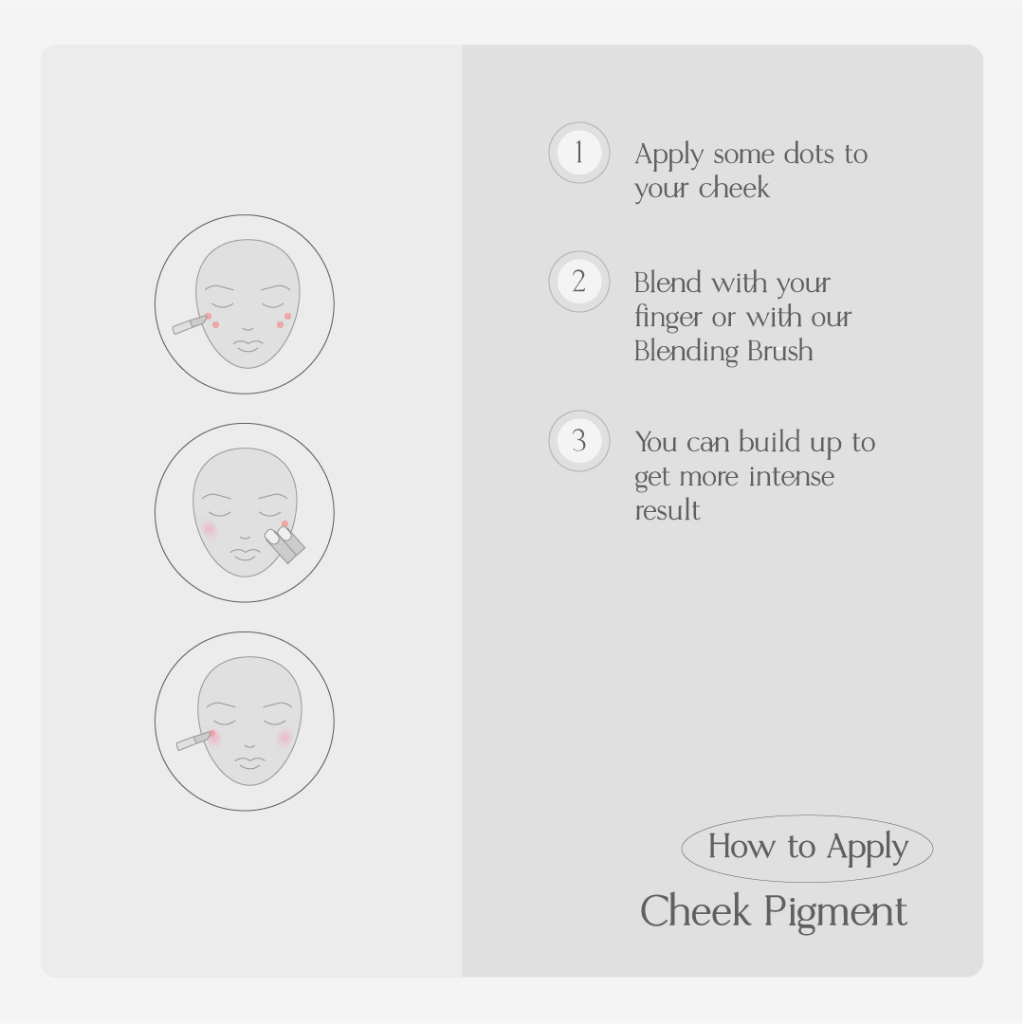 1 Apply some dots to your cheek

2 Blend with your finger or with our Blending Brush

3 You can build up to get more intense result

How to Apply

Cheek Pigment