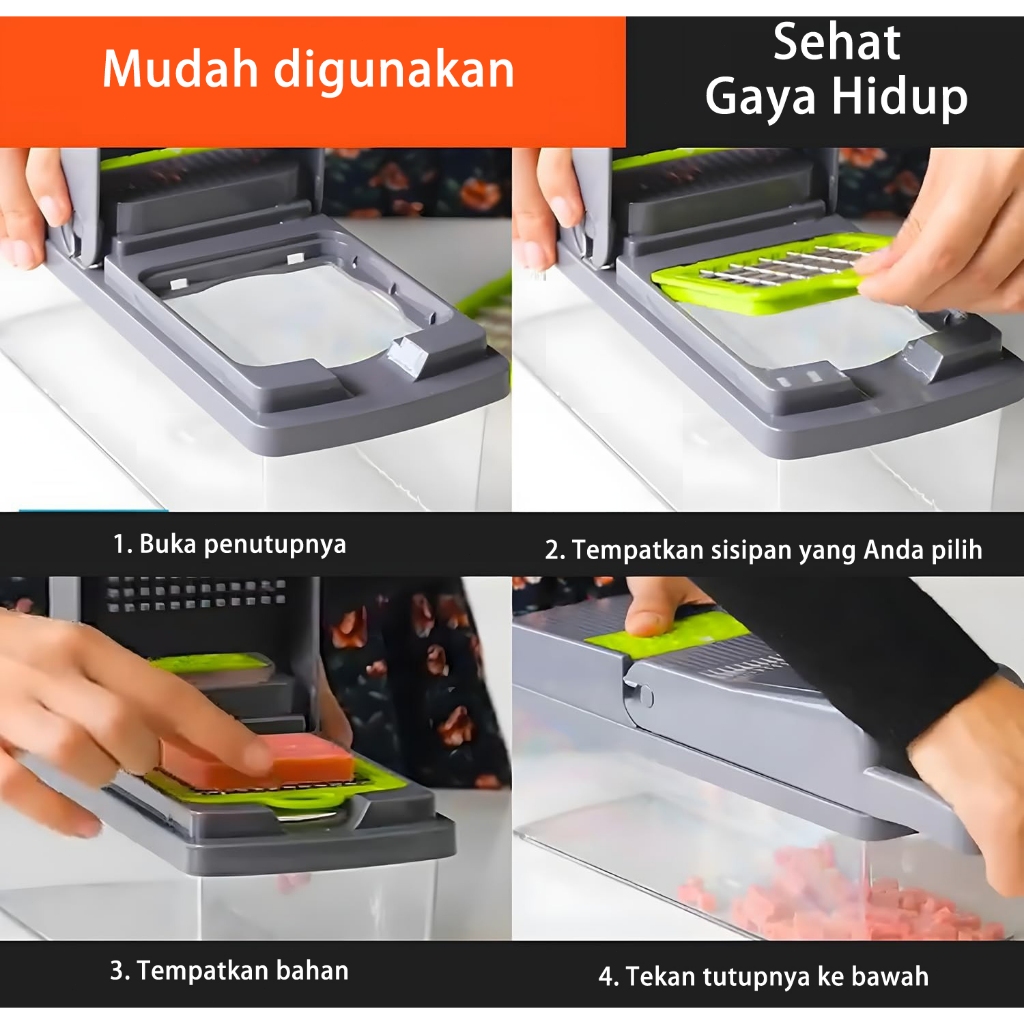 Mudah digunakan

Sehat Gaya Hidup

1. Buka penutupnya

2. Tempatkan sisipan yang Anda pilih

3. Tempatkan bahan

4. Tekan tutupnya ke bawah