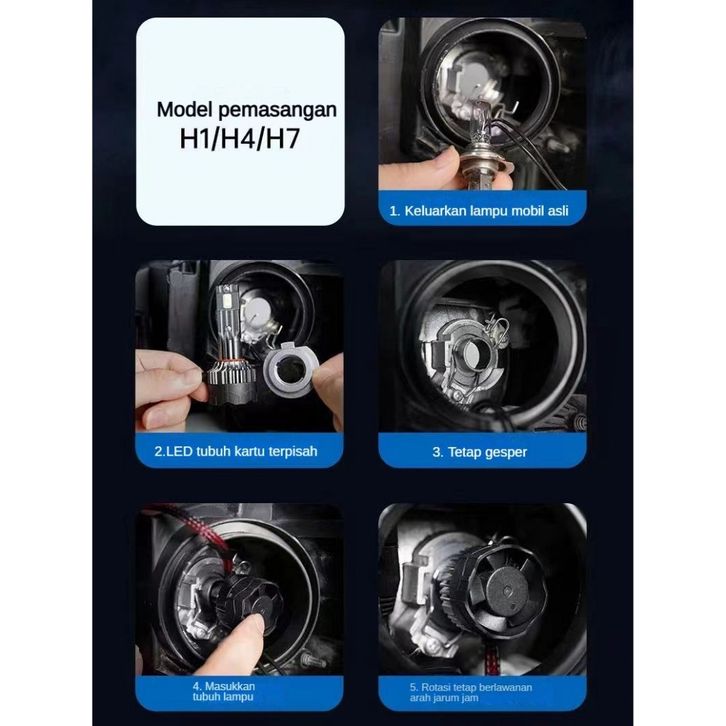 Model pemasangan
H1/H4/H7

1. Keluarkan lampu mobil asli

2.LED tubuh kartu terpisah

3. Tetap gesper

4. Masukkan tubuh lampu

5. Rotasi tetap berlawanan arah jarum jam