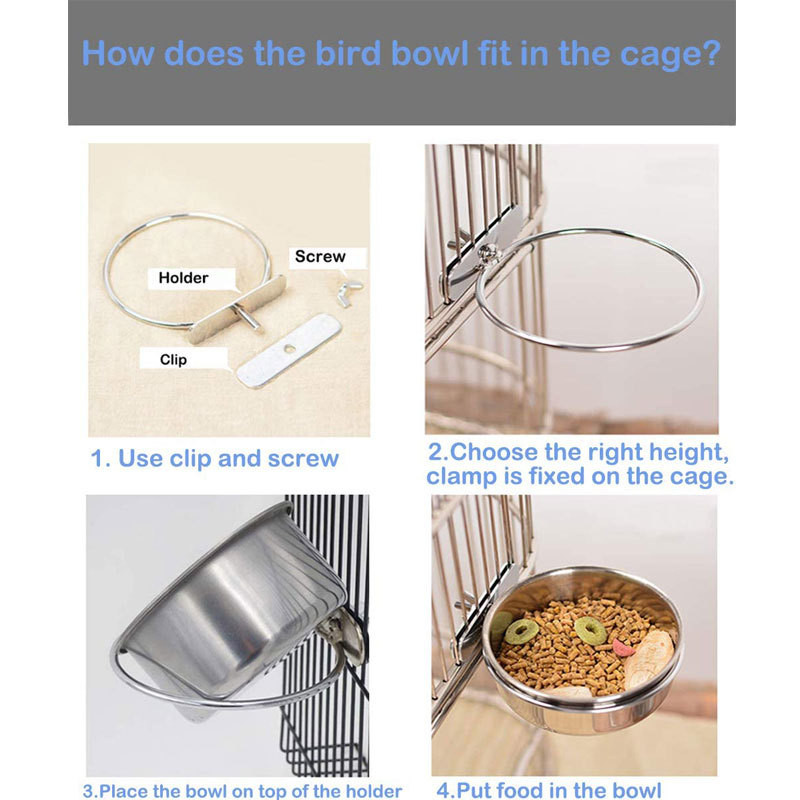 How does the bird bowl fit in the cage?

Holder

Screw

Clip

1. Use clip and screw

2.Choose the right height, clamp is fixed on the cage.

3.Place the bowl on top of the holder

4.Put food in the bowl