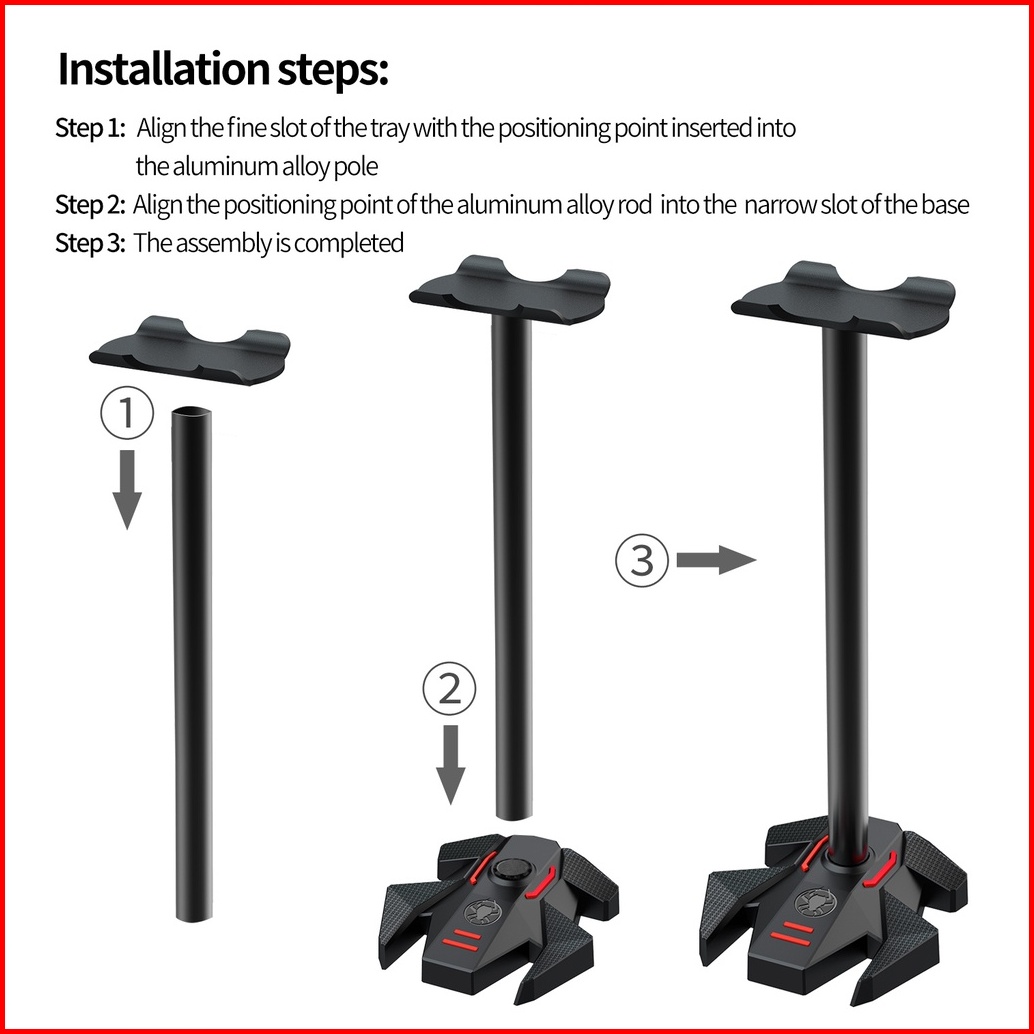 Installation steps:

Step 1: Align the fine slot of the tray with the positioning point inserted into the aluminum alloy pole

Step 2: Align the positioning point of the aluminum alloy rod into the narrow slot of the base

Step 3: The assembly is completed

①

②

③