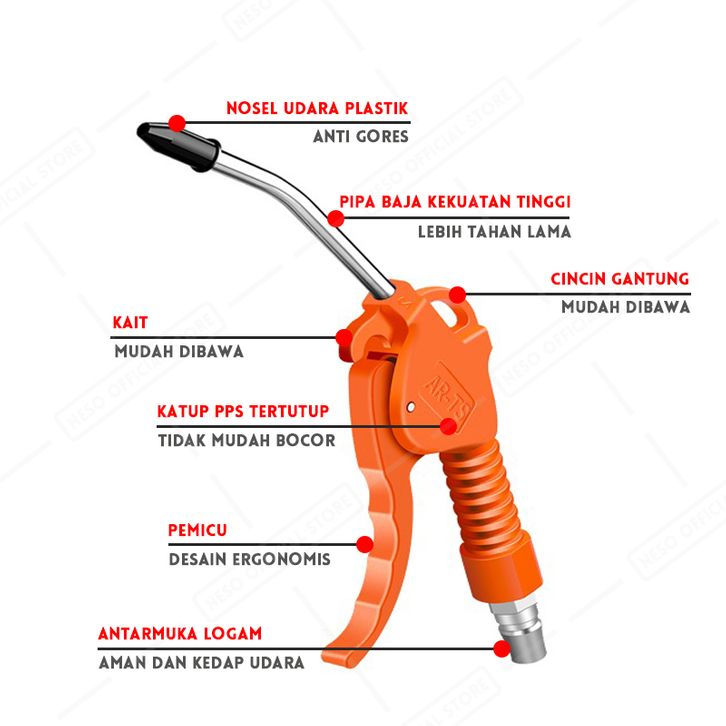 NOSEL UDARA PLASTIK
ANTI GORES

PIPA BAJA KEKUATAN TINGGI
LEBIH TAHAN LAMA

CINCIN GANTUNG
MUDAH DIBAWA

KAIT
MUDAH DIBAWA

AR-TS

KATUP PPS TERTUTUP
TIDAK MUDAH BOCOR

PEMICU
DESAIN ERGONOMIS

ANTARMUKA LOGAM
AMAN DAN KEDAP UDARA

NESO OFFICIAL STORE