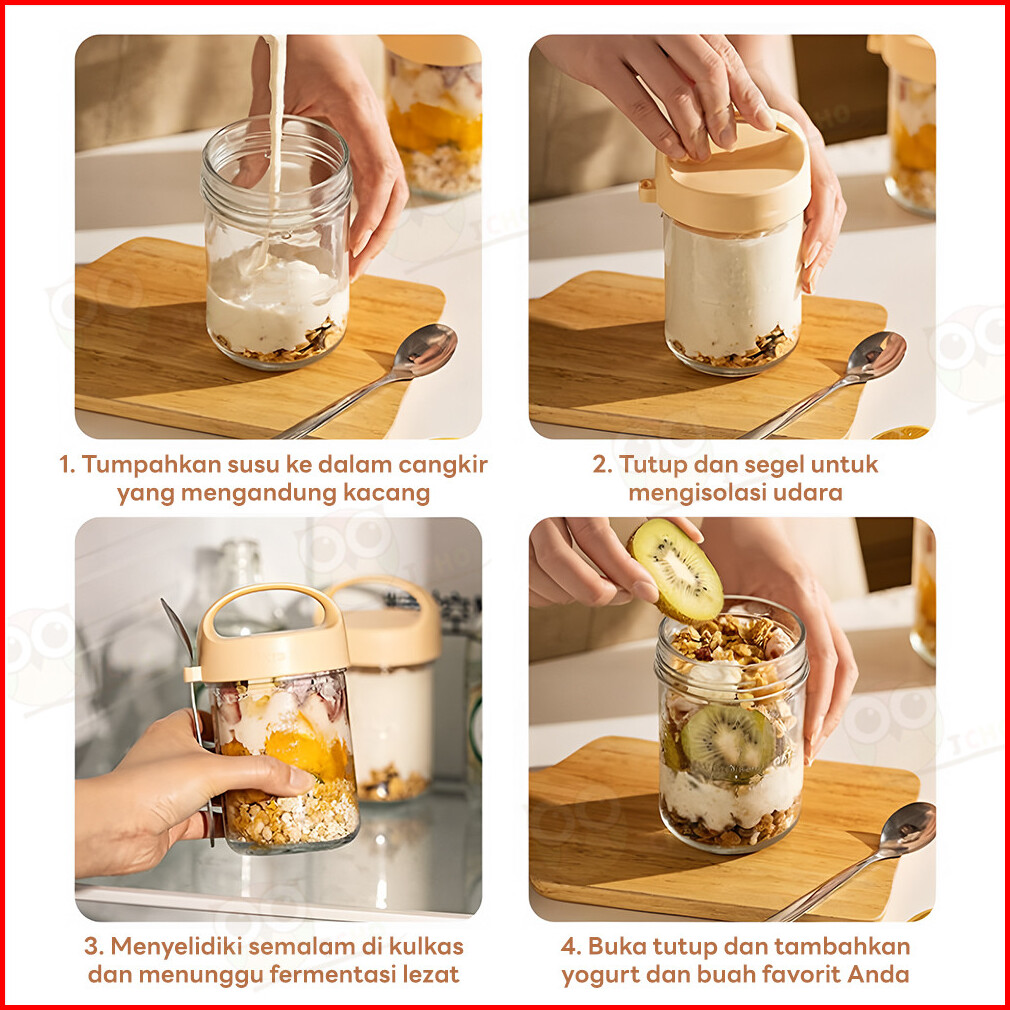 1. Tumpahkan susu ke dalam cangkir yang mengandung kacang

2. Tutup dan segel untuk mengisolasi udara

3. Menyelidiki semalam di kulkas dan menunggu fermentasi lezat

4. Buka tutup dan tambahkan yogurt dan buah favorit Anda