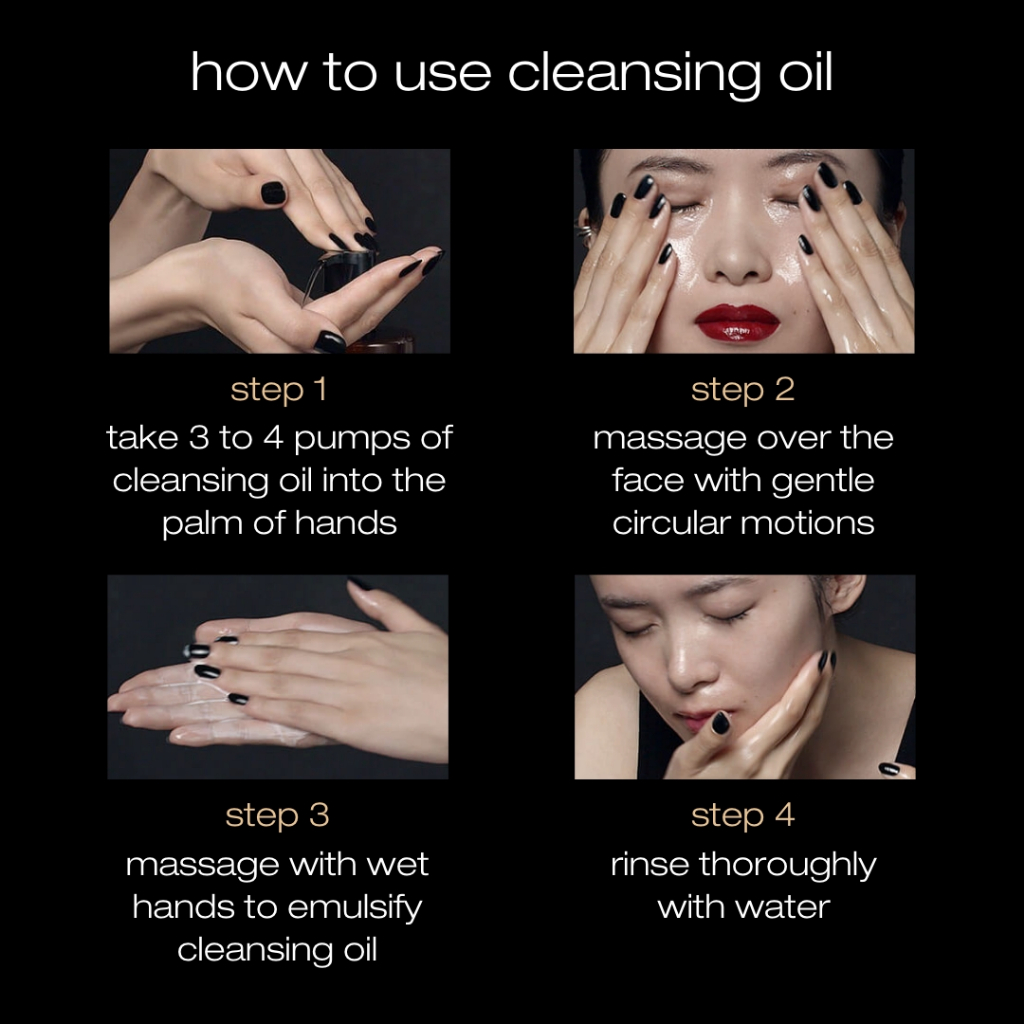 how to use cleansing oil

step 1
take 3 to 4 pumps of cleansing oil into the palm of hands

step 2
massage over the face with gentle circular motions

step 3
massage with wet hands to emulsify cleansing oil

step 4
rinse thoroughly with water