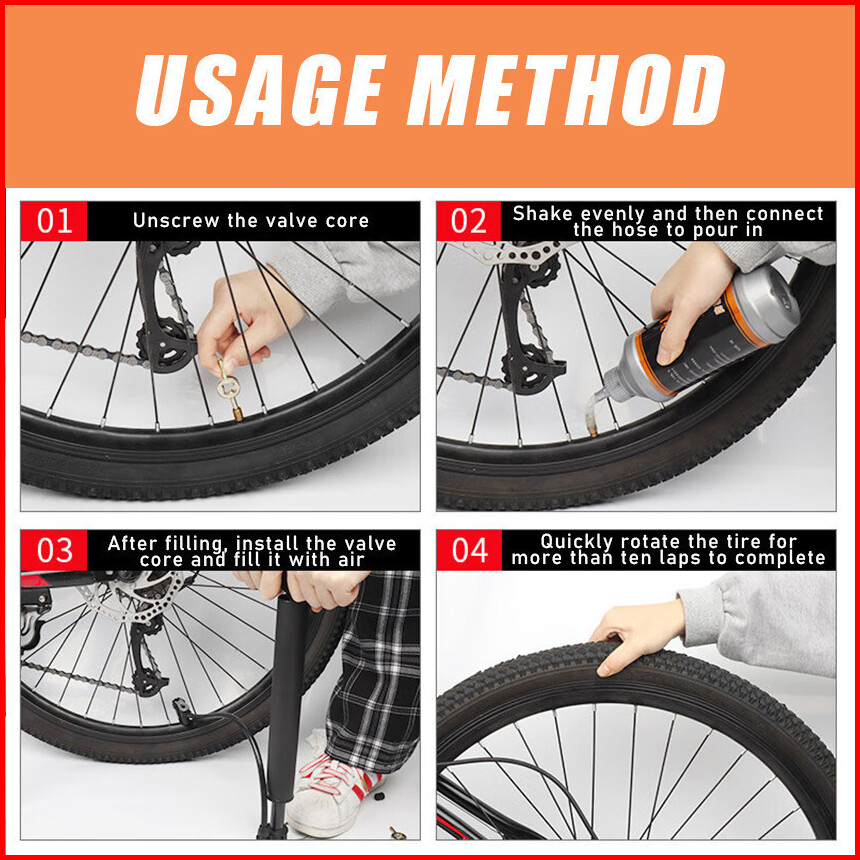 USAGE METHOD

01 Unscrew the valve core

02 Shake evenly and then connect the hose to pour in

03 After filling, install the valve core and fill it with air

04 Quickly rotate the tire for more than ten laps to complete