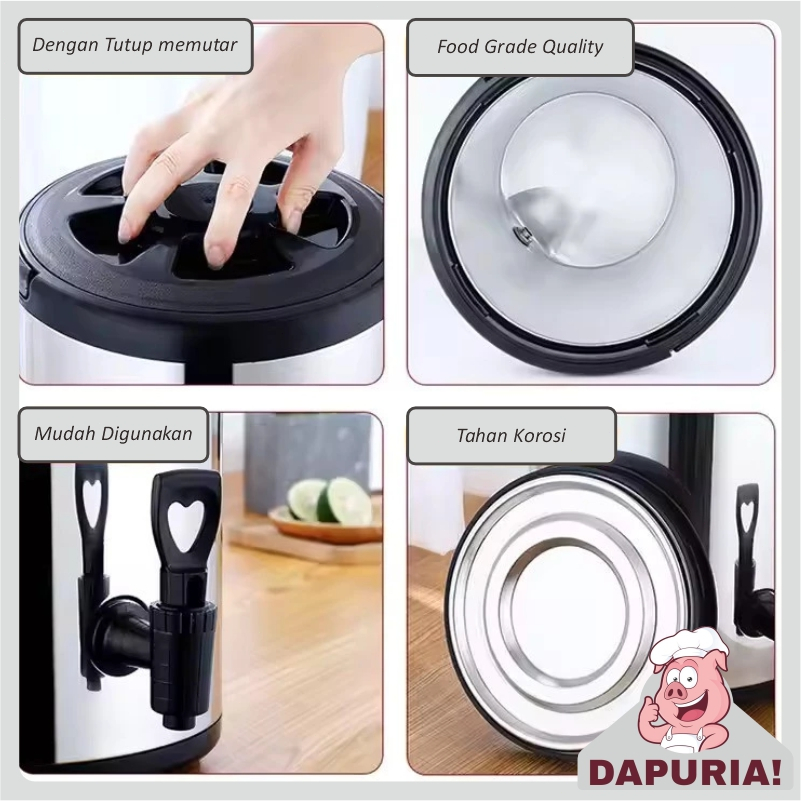 Dengan Tutup memutar

Food Grade Quality

Mudah Digunakan

Tahan Korosi

DAPURIA!