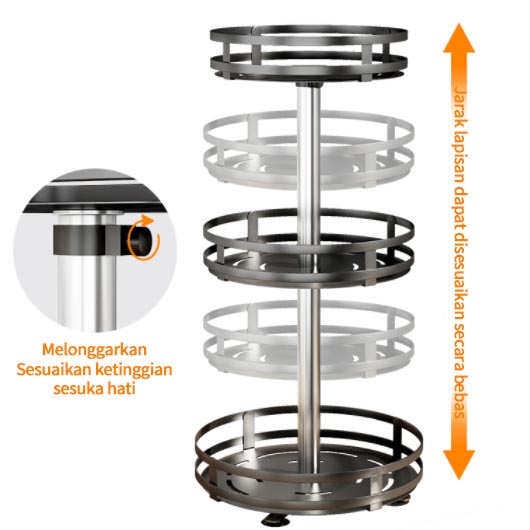 Melonggarkan
Sesuaikan ketinggian sesuka hati

Jarak lapisan dapat disesuaikan secara bebas