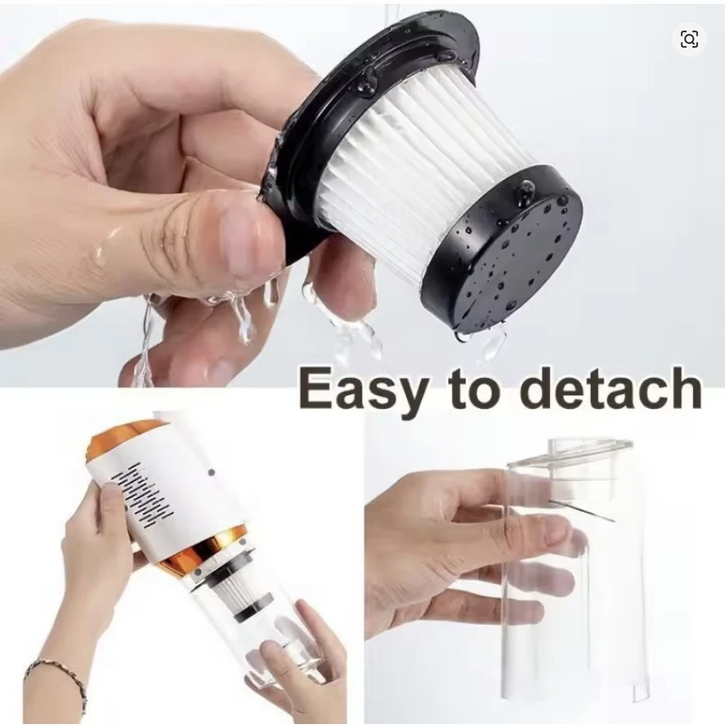 Easy to detach