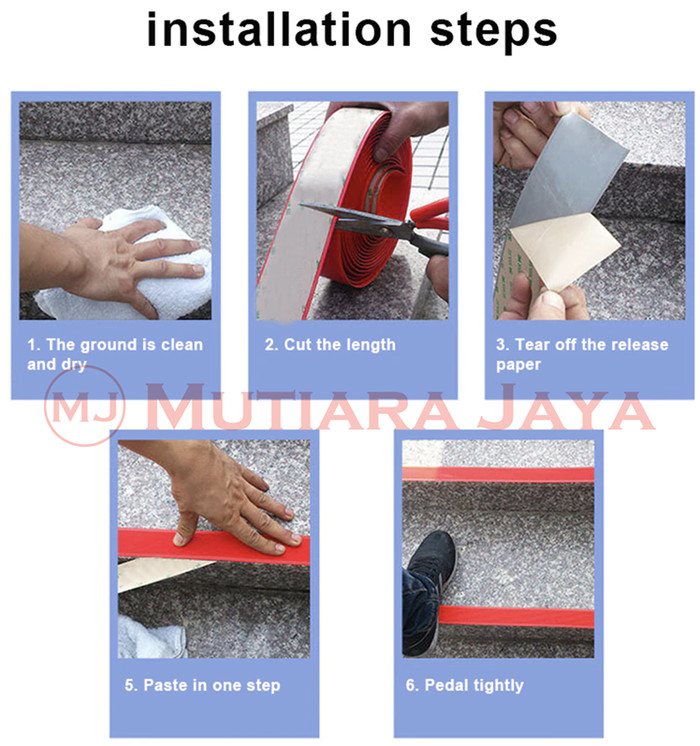 installation steps

1. The ground is clean and dry

2. Cut the length

3. Tear off the release paper

MJ MUTIARA JAYA

5. Paste in one step

6. Pedal tightly