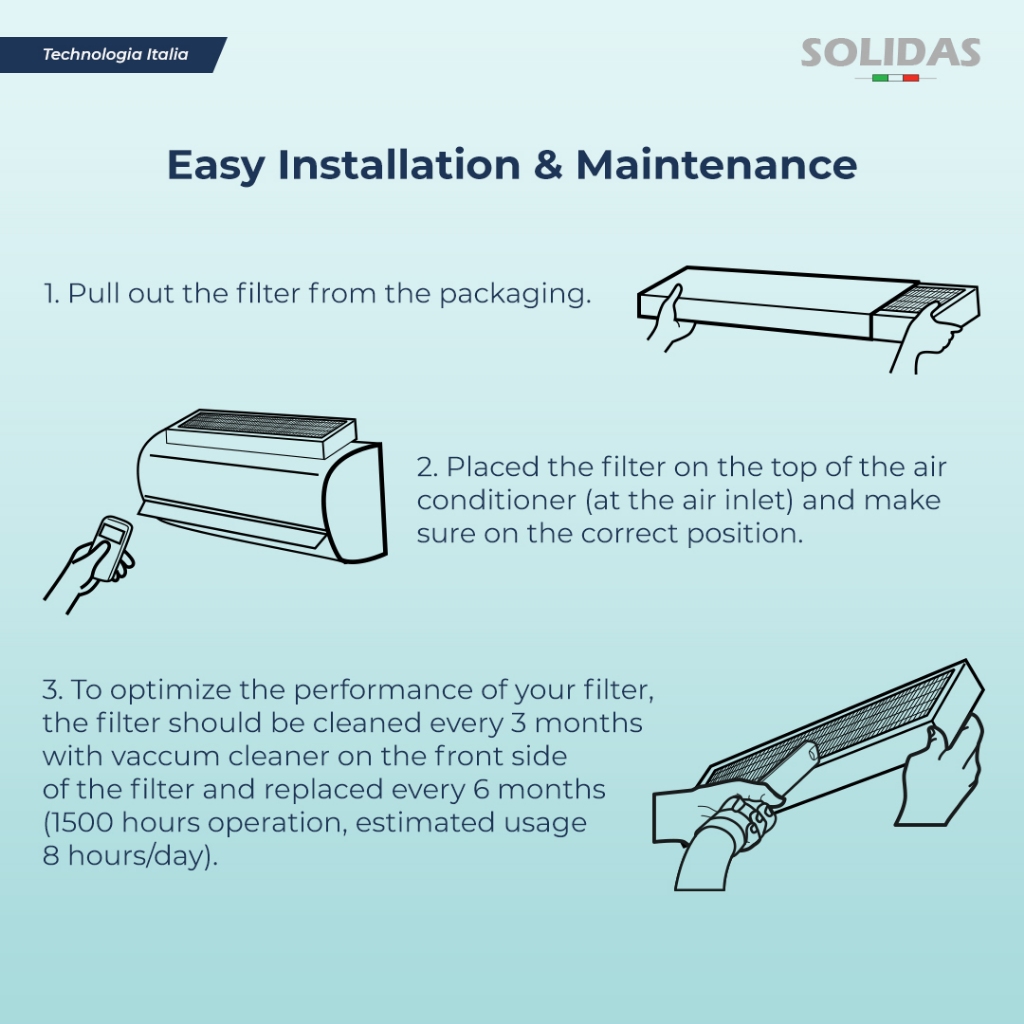 Technologia Italia

SOLIDAS

Easy Installation & Maintenance

1. Pull out the filter from the packaging.

2. Placed the filter on the top of the air conditioner (at the air inlet) and make sure on the correct position.

3. To optimize the performance of your filter, the filter should be cleaned every 3 months with vaccum cleaner on the front side of the filter and replaced every 6 months (1500 hours operation, estimated usage 8 hours/day).