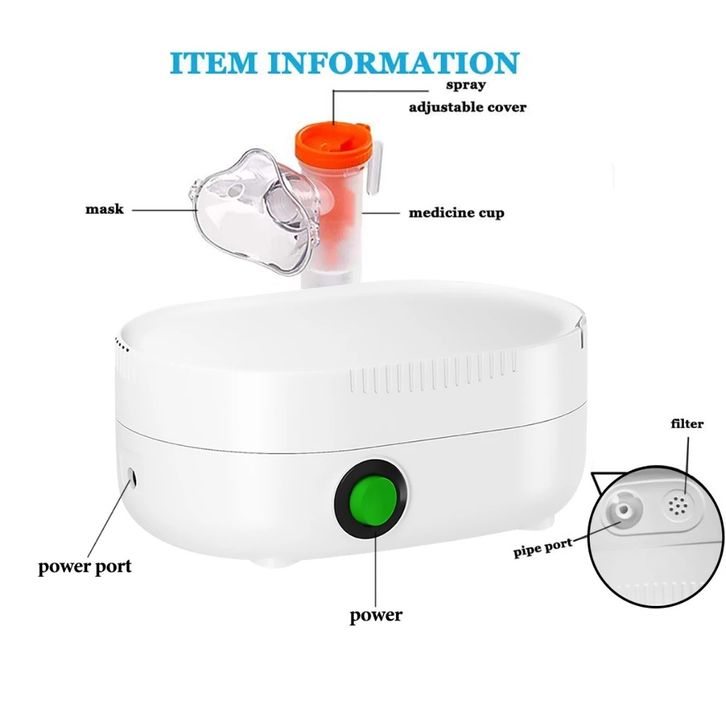 ITEM INFORMATION

spray
adjustable cover

mask

medicine cup

filter

pipe port

power port

power