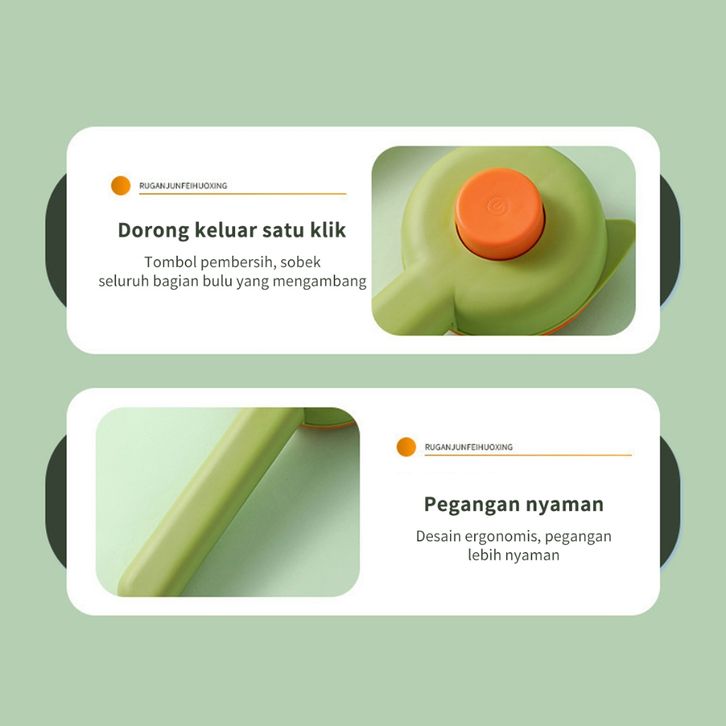 RUGANJUNFEIHUOXING

Dorong keluar satu klik

Tombol pembersih, sobek seluruh bagian bulu yang mengambang

RUGANJUNFEIHUOXING

Pegangan nyaman

Desain ergonomis, pegangan lebih nyaman