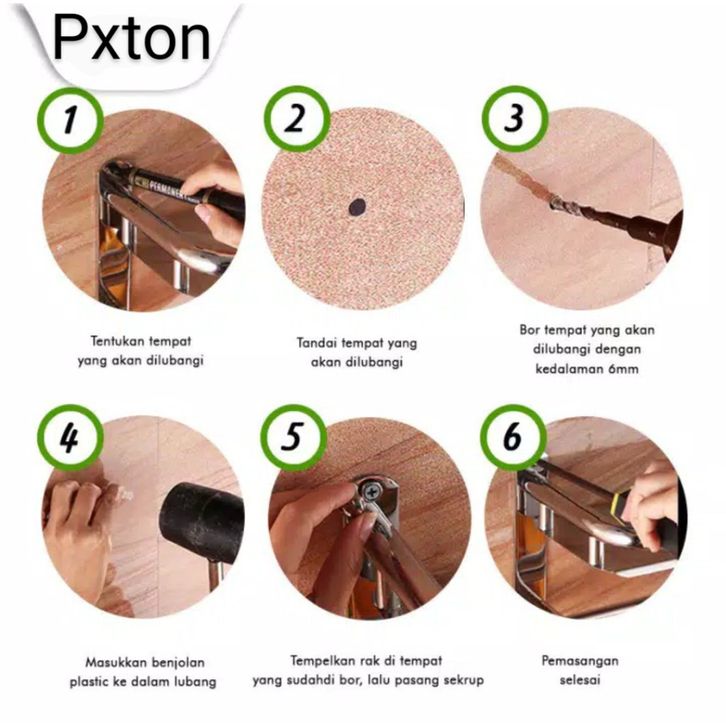 Pxton

1

PERMANENT

Tentukan tempat yang akan dilubangi

2

Tandai tempat yang akan dilubangi

3

Bor tempat yang akan dilubangi dengan kedalaman 6mm

4

Masukkan benjolan plastic ke dalam lubang

5

Tempelkan rak di tempat yang sudahdi bor, lalu pasang sekrup

6

Pemasangan selesai