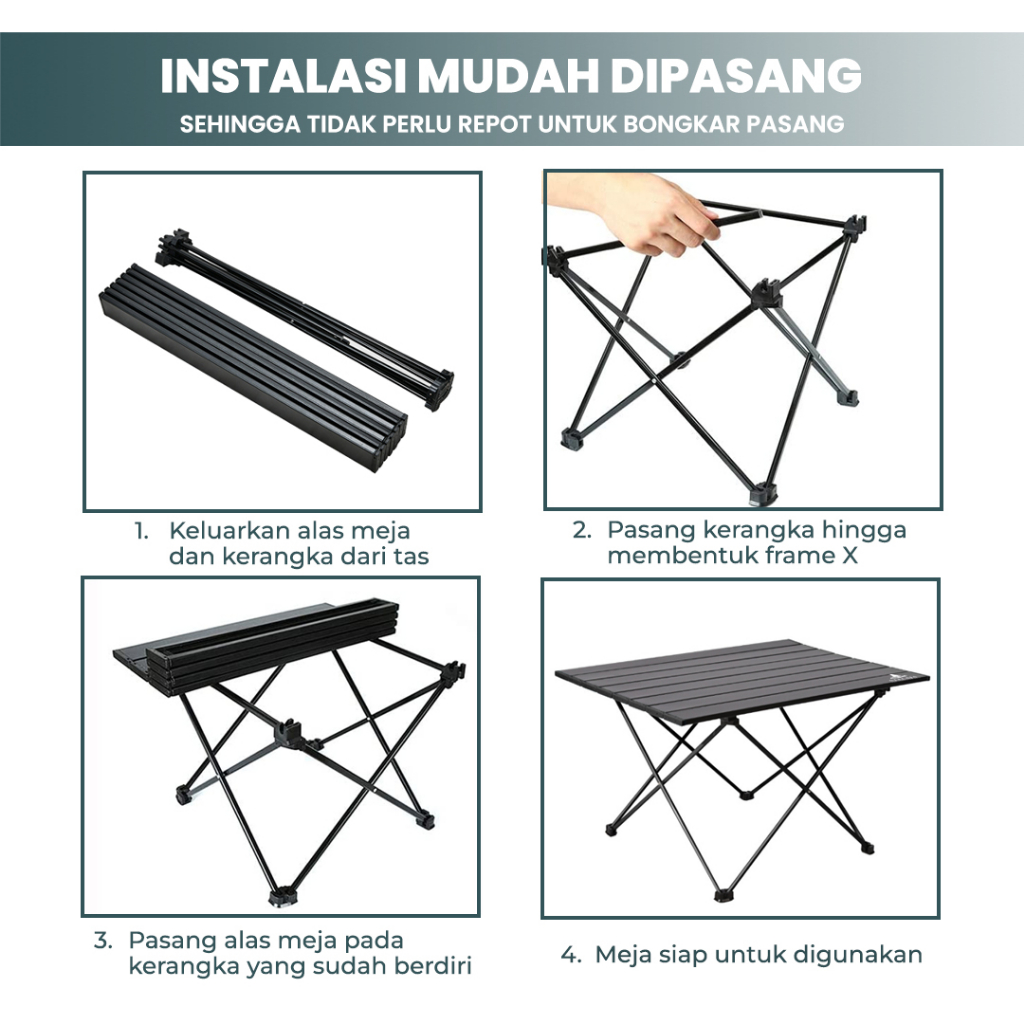 INSTALASI MUDAH DIPASANG
SEHINGGA TIDAK PERLU REPOT UNTUK BONGKAR PASANG

1. Keluarkan alas meja dan kerangka dari tas

2. Pasang kerangka hingga membentuk frame X

3. Pasang alas meja pada kerangka yang sudah berdiri

4. Meja siap untuk digunakan