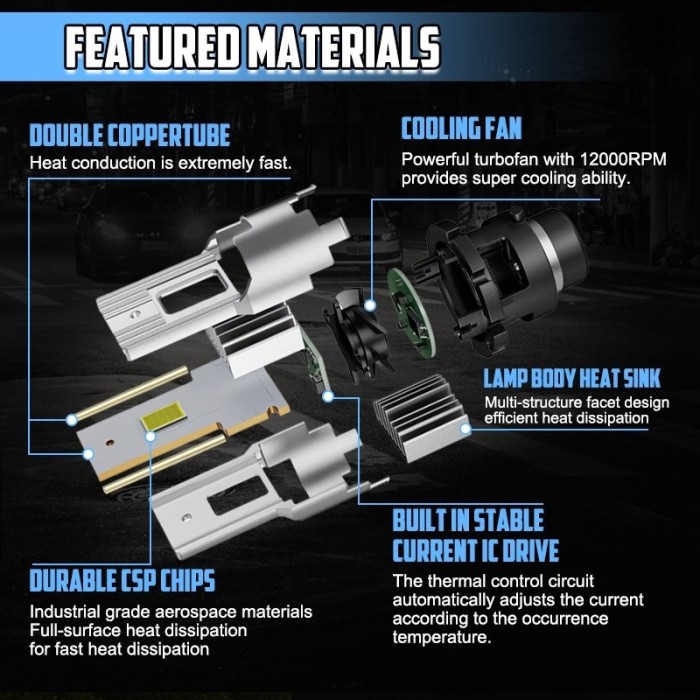 FEATURED MATERIALS

DOUBLE COPPERTUBE
Heat conduction is extremely fast.

COOLING FAN
Powerful turbofan with 12000RPM provides super cooling ability.

LAMP BODY HEAT SINK
Multi-structure facet design efficient heat dissipation

BUILT IN STABLE CURRENT IC DRIVE
The thermal control circuit automatically adjusts the current according to the occurrence temperature.

DURABLE CSP CHIPS
Industrial grade aerospace materials
Full-surface heat dissipation
for fast heat dissipation