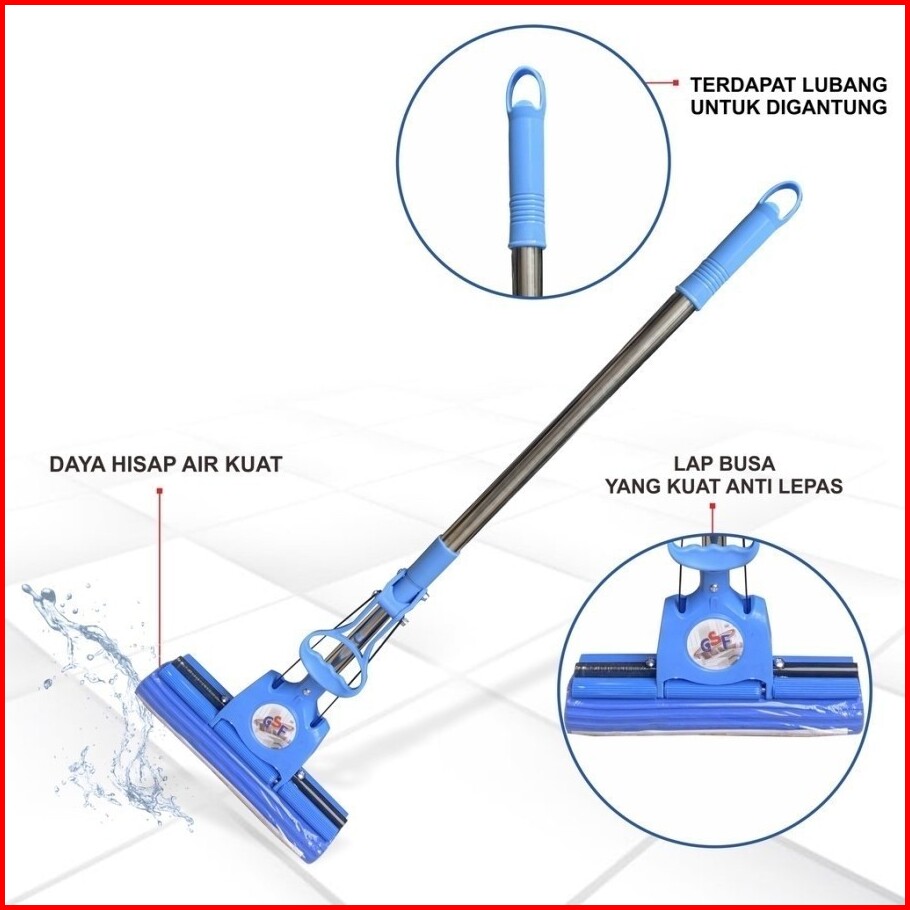 TERDAPAT LUBANG
UNTUK DIGANTUNG

DAYA HISAP AIR KUAT

LAP BUSA
YANG KUAT ANTI LEPAS

GSF

GSF