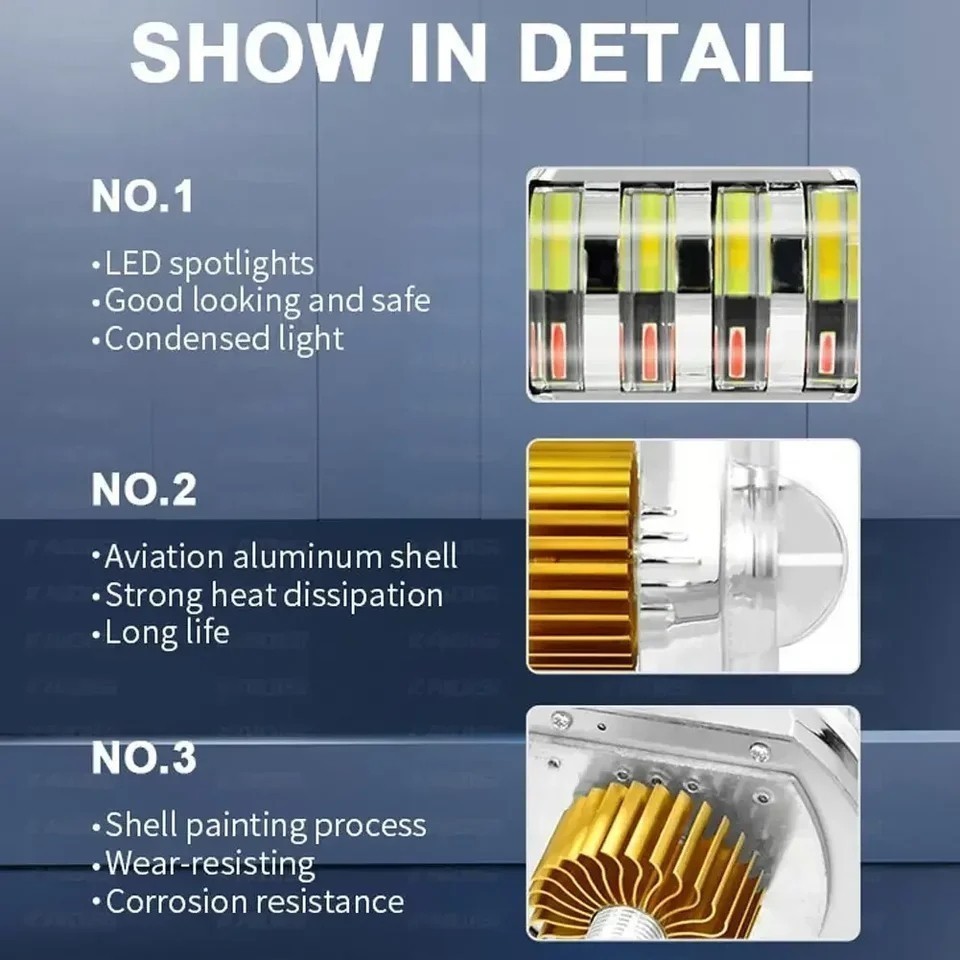 SHOW IN DETAIL

NO.1

•LED spotlights
•Good looking and safe
•Condensed light

NO.2

•Aviation aluminum shell
•Strong heat dissipation
•Long life

NO.3

•Shell painting process
•Wear-resisting
•Corrosion resistance