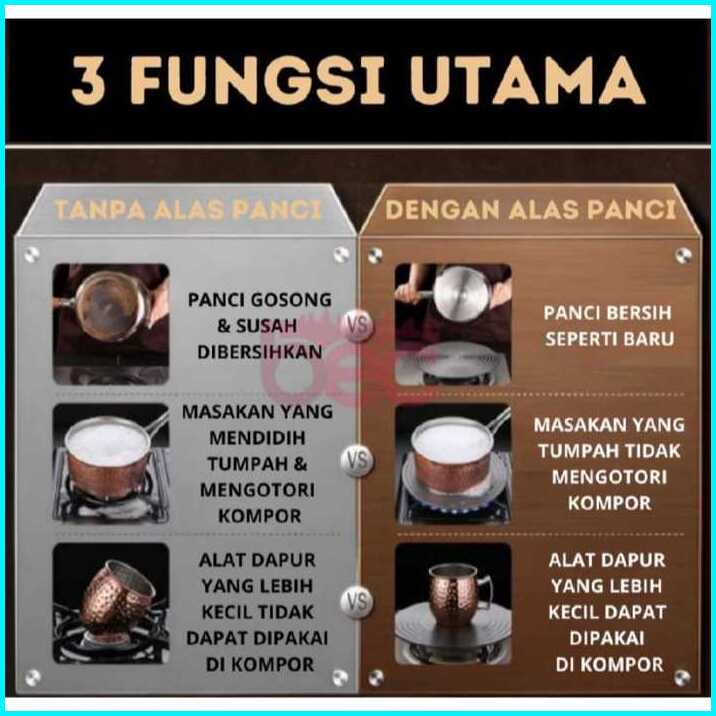 3 FUNGSI UTAMA

TANPA ALAS PANCI

PANCI GOSONG & SUSAH DIBERSIHKAN

VS

MASAKAN YANG MENDIDIH TUMPAH & MENGOTORI KOMPOR

VS

ALAT DAPUR YANG LEBIH KECIL TIDAK DAPAT DIPAKAI DI KOMPOR

VS

DENGAN ALAS PANCI

PANCI BERSIH SEPERTI BARU

MASAKAN YANG TUMPAH TIDAK MENGOTORI KOMPOR

ALAT DAPUR YANG LEBIH KECIL DAPAT DIPAKAI DI KOMPOR