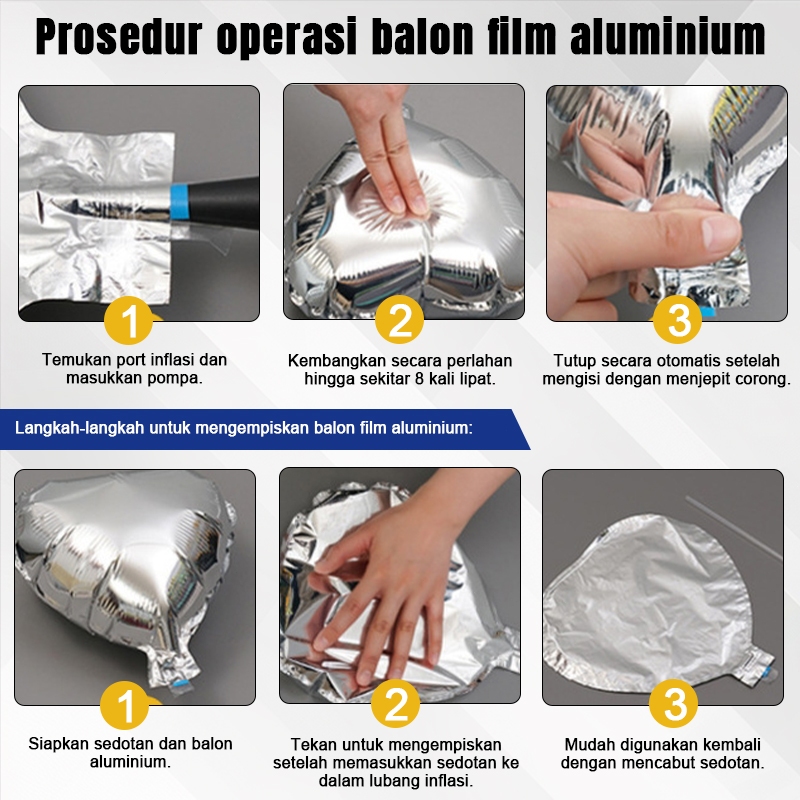 Prosedur operasi balon film aluminium

1
Temukan port inflasi dan masukkan pompa.

2
Kembangkan secara perlahan hingga sekitar 8 kali lipat.

3
Tutup secara otomatis setelah mengisi dengan menjepit corong.

Langkah-langkah untuk mengempiskan balon film aluminium:

1
Siapkan sedotan dan balon aluminium.

2
Tekan untuk mengempiskan setelah memasukkan sedotan ke dalam lubang inflasi.

3
Mudah digunakan kembali dengan mencabut sedotan.