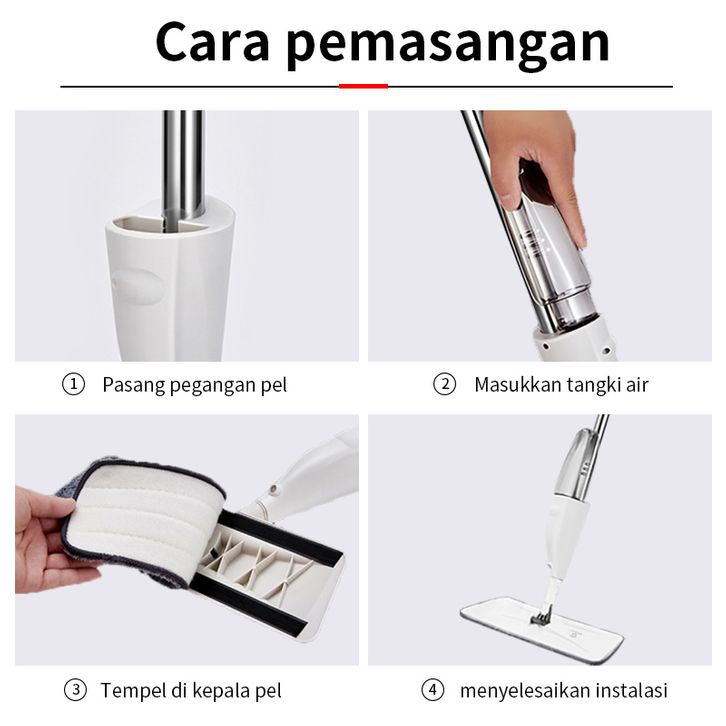 Cara pemasangan

① Pasang pegangan pel

② Masukkan tangki air

③ Tempel di kepala pel

④ menyelesaikan instalasi