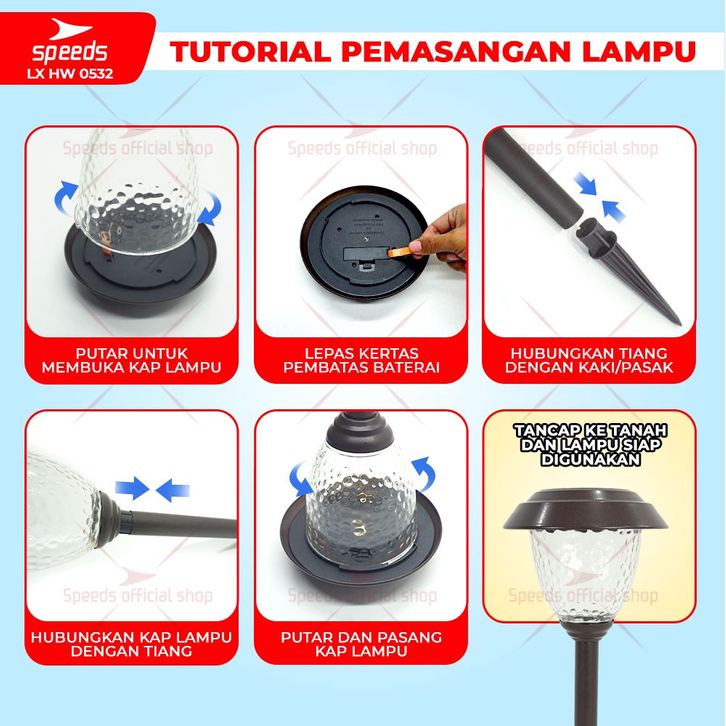 speeds
LX HW 0532

TUTORIAL PEMASANGAN LAMPU

Speeds official shop

PUTAR UNTUK MEMBUKA KAP LAMPU

Speeds official shop

LEPAS KERTAS PEMBATAS BATERAI

Speeds official shop

HUBUNGKAN TIANG DENGAN KAKI/PASAK

Speeds official shop

HUBUNGKAN KAP LAMPU DENGAN TIANG

Speeds official shop

PUTAR DAN PASANG KAP LAMPU

TANCAP KE TANAH DAN LAMPU SIAP DIGUNAKAN

Speeds official shop