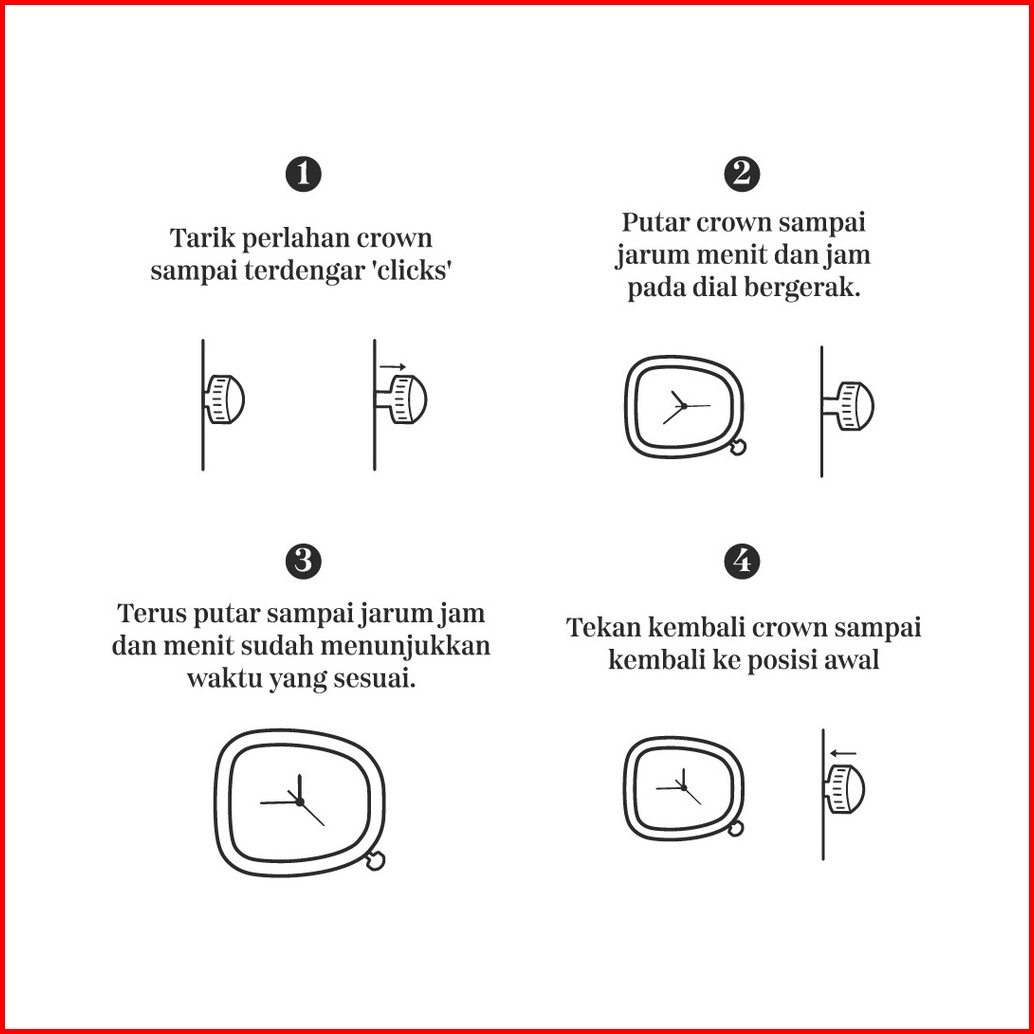 1

Tarik perlahan crown sampai terdengar 'clicks'

2

Putar crown sampai jarum menit dan jam pada dial bergerak.

3

Terus putar sampai jarum jam dan menit sudah menunjukkan waktu yang sesuai.

4

Tekan kembali crown sampai kembali ke posisi awal