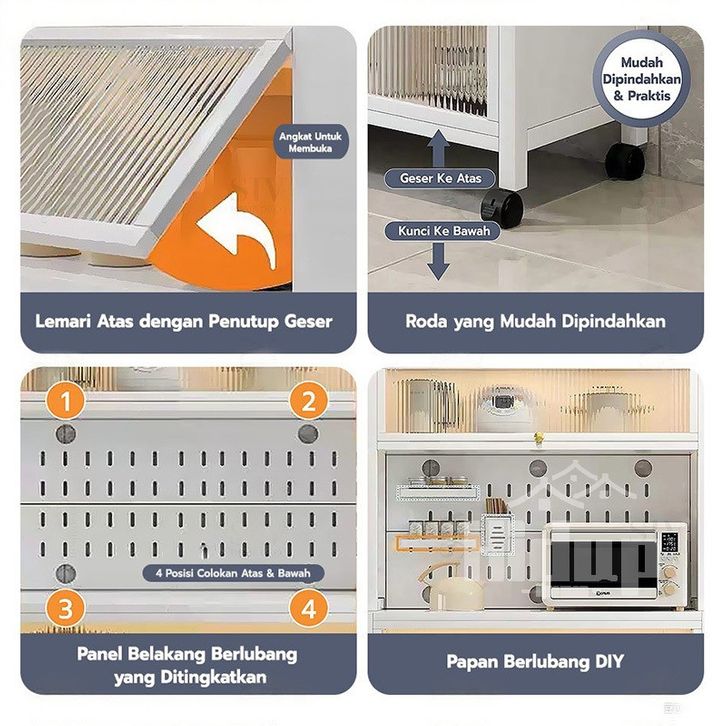 Angkat Untuk Membuka

Lemari Atas dengan Penutup Geser

Mudah Dipindahkan & Praktis

Geser Ke Atas

Kunci Ke Bawah

Roda yang Mudah Dipindahkan

1

2

4 Posisi Colokan Atas & Bawah

3

4

Panel Belakang Berlubang yang Ditingkatkan

Papan Berlubang DIY