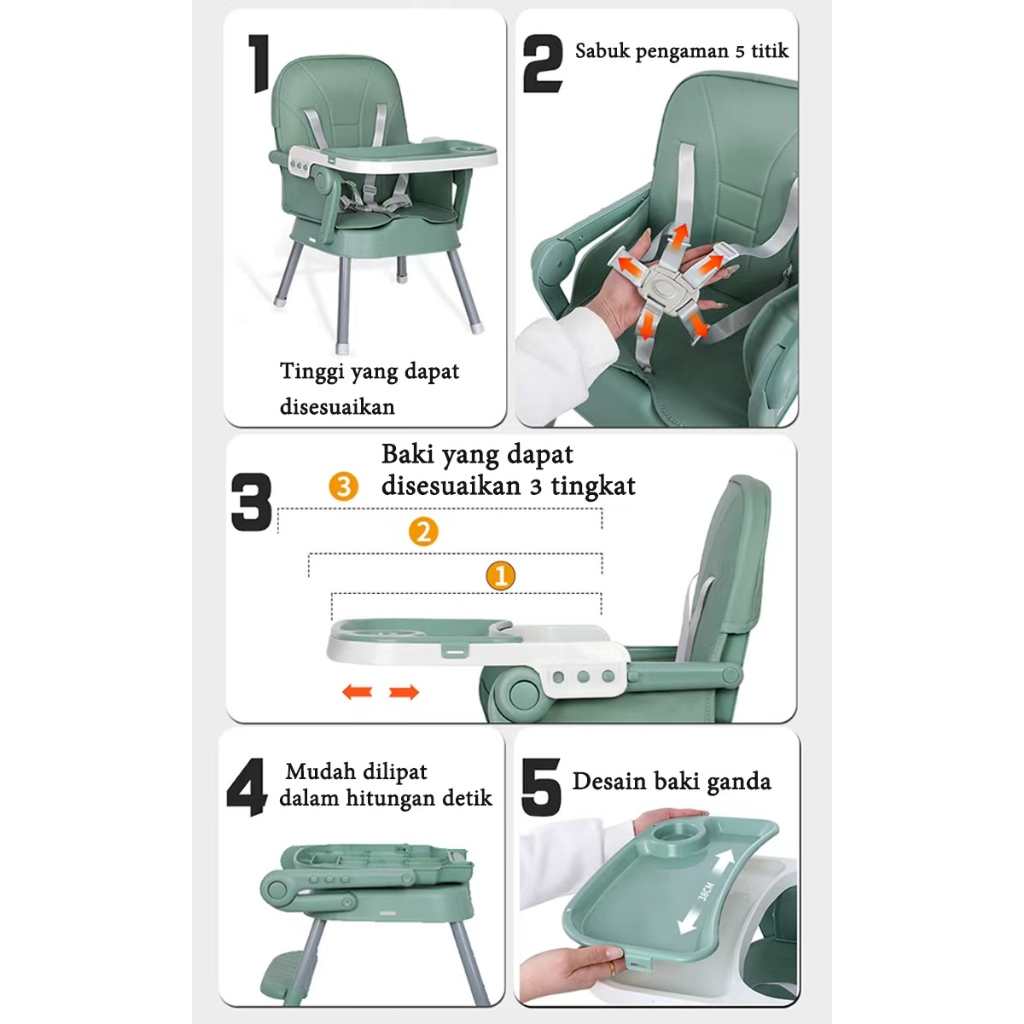 1

Tinggi yang dapat disesuaikan

2 Sabuk pengaman 5 titik

3 Baki yang dapat disesuaikan 3 tingkat

3

2

1

4 Mudah dilipat dalam hitungan detik

5 Desain baki ganda

38CM