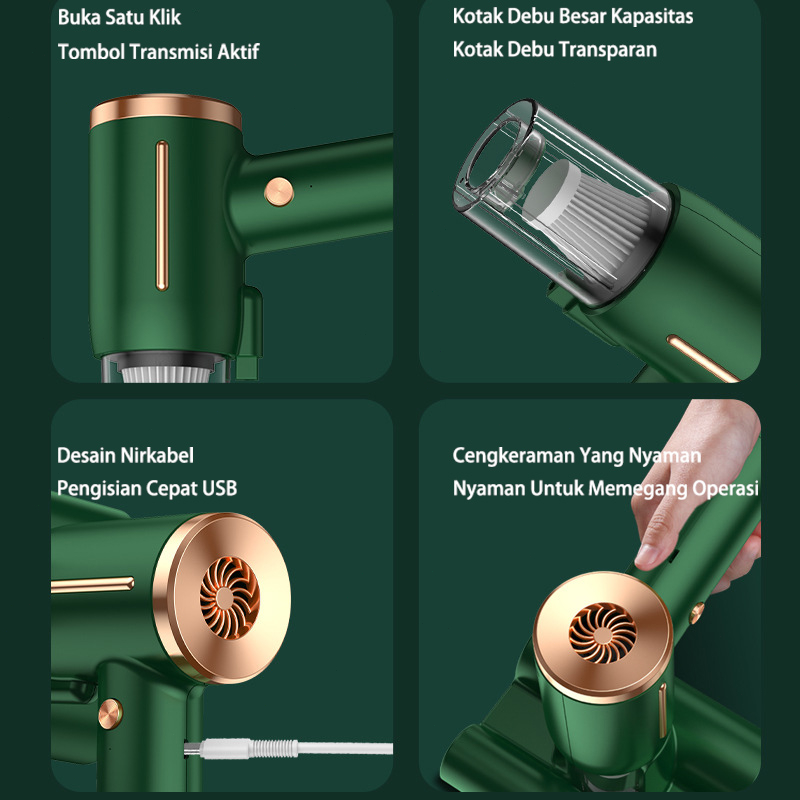 Buka Satu Klik
Tombol Transmisi Aktif

Kotak Debu Besar Kapasitas
Kotak Debu Transparan

Desain Nirkabel
Pengisian Cepat USB

Cengkeraman Yang Nyaman
Nyaman Untuk Memegang Operasi