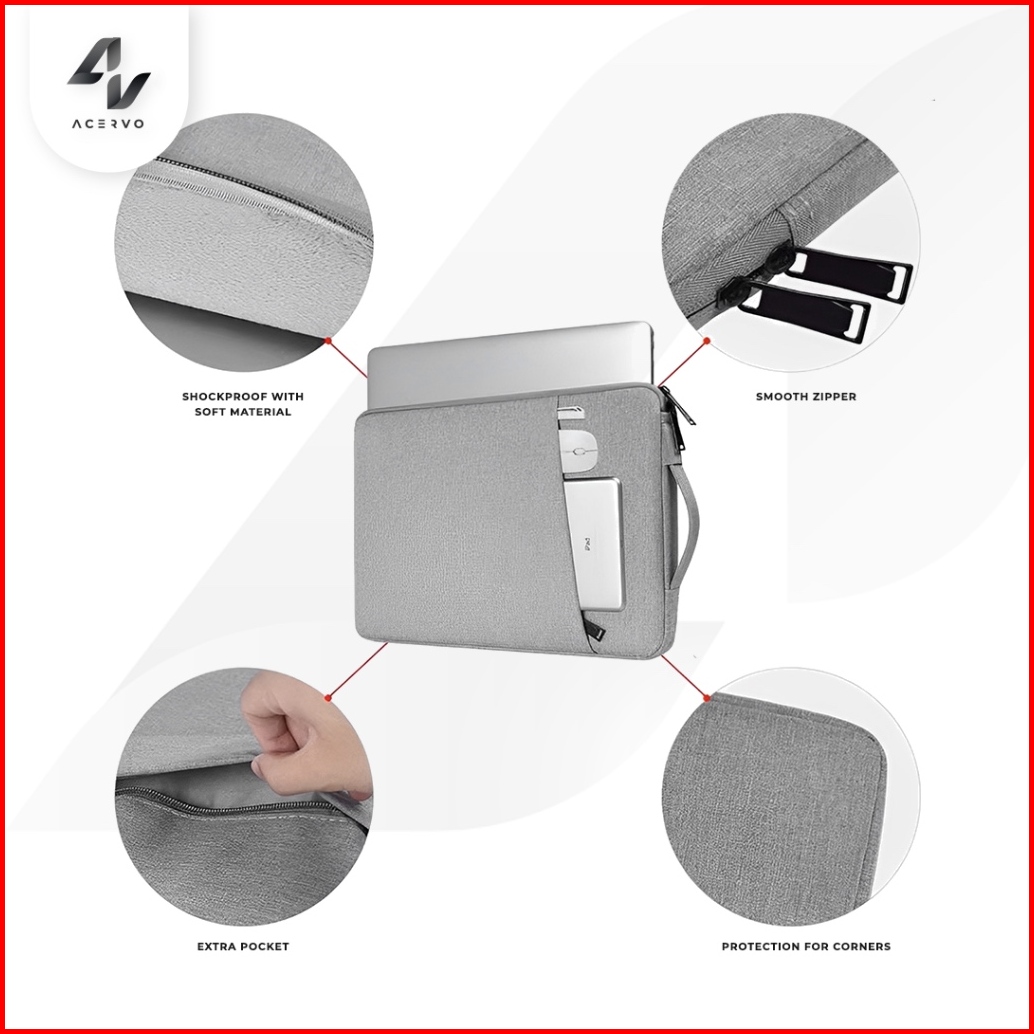 ACERVO

SHOCKPROOF WITH SOFT MATERIAL

SMOOTH ZIPPER

iPad

EXTRA POCKET

PROTECTION FOR CORNERS