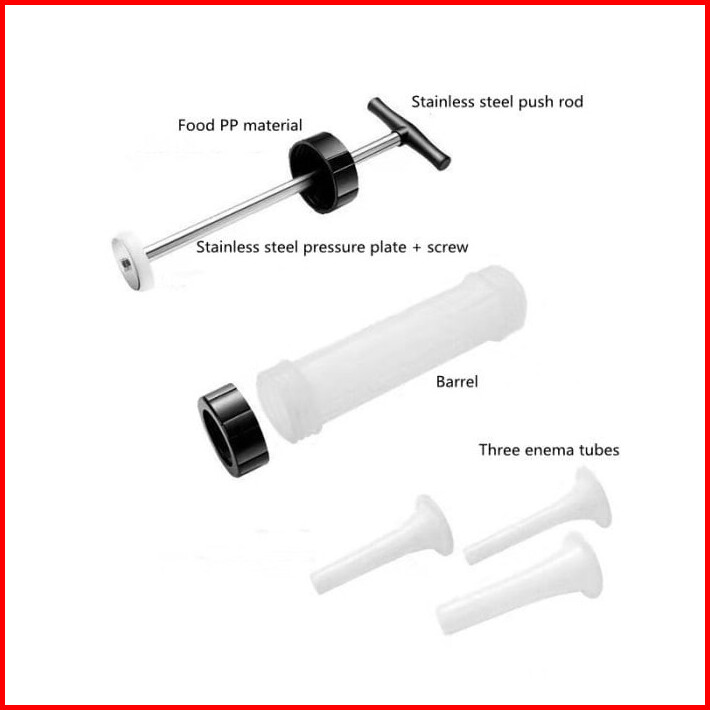 Stainless steel push rod

Food PP material

Stainless steel pressure plate + screw

Barrel

Three enema tubes