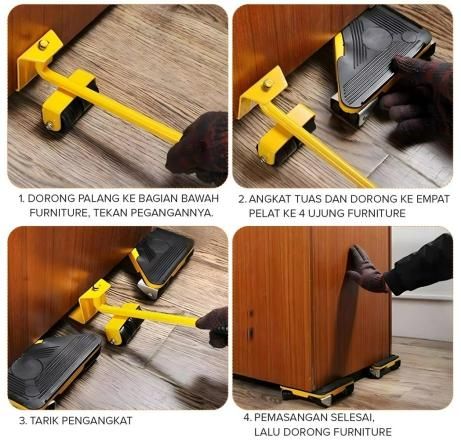 1. DORONG PALANG KE BAGIAN BAWAH FURNITURE, TEKAN PEGANGANNYA.

2. ANGKAT TUAS DAN DORONG KE EMPAT PELAT KE 4 UJUNG FURNITURE

3. TARIK PENGANGKAT

4. PEMASANGAN SELESAI, LALU DORONG FURNITURE