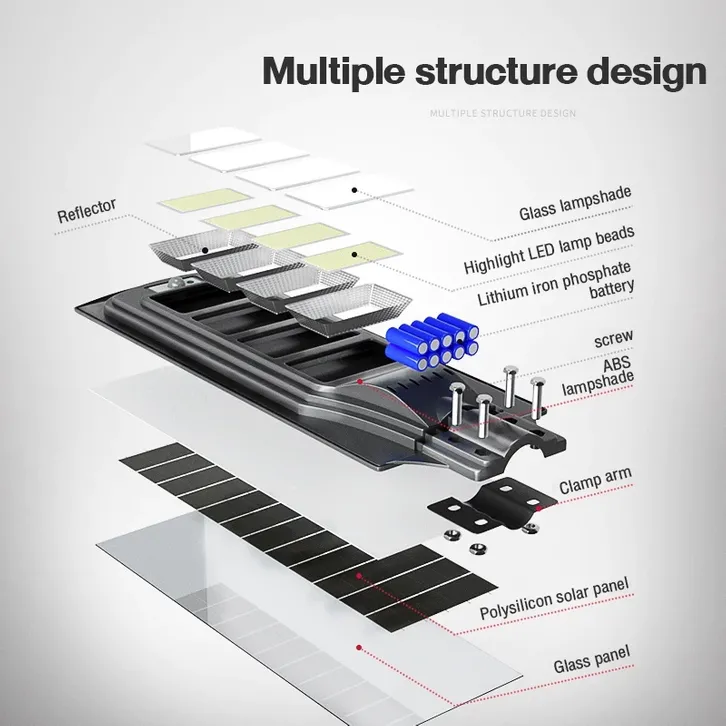 Multiple structure design

MULTIPLE STRUCTURE DESIGN

Reflector

Glass lampshade

Highlight LED lamp beads

Lithium iron phosphate battery

screw

ABS lampshade

Clamp arm

Polysilicon solar panel

Glass panel