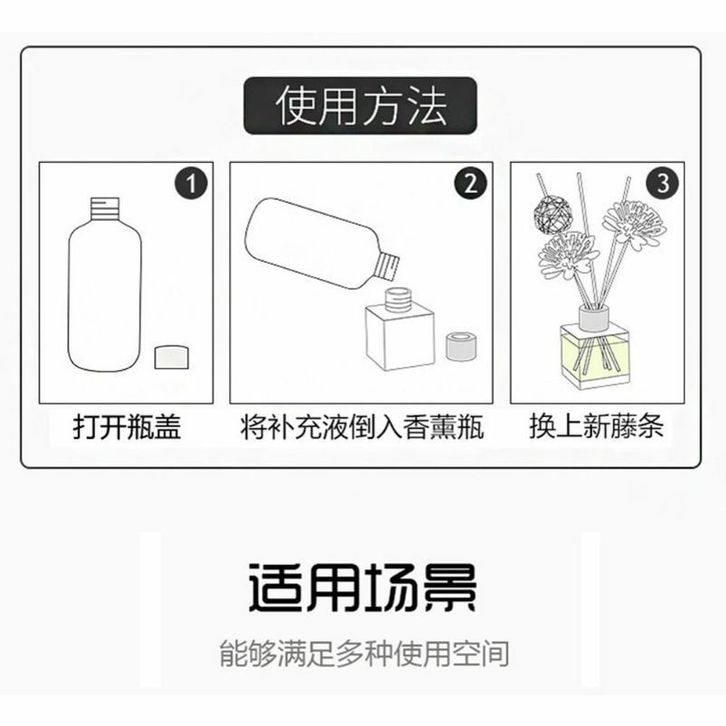 使用方法

1
打开瓶盖

2
将补充液倒入香薰瓶

3
换上新藤条

适用场景

能够满足多种使用空间