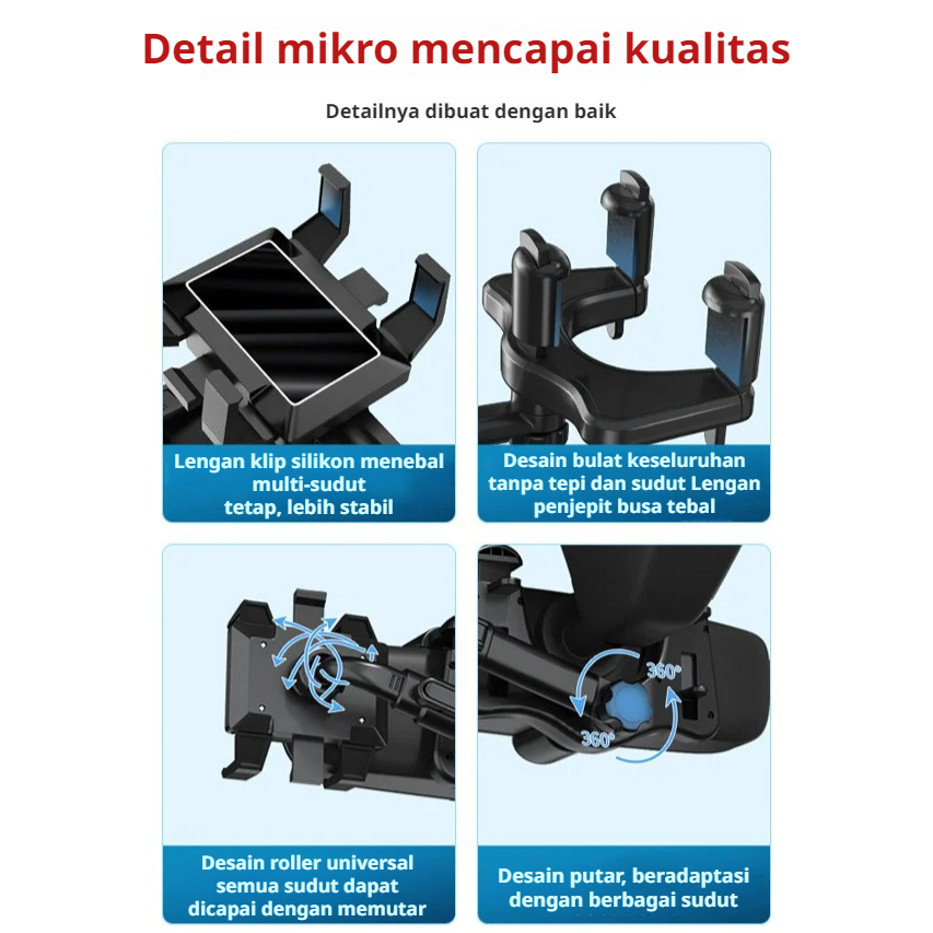 Detail mikro mencapai kualitas

Detailnya dibuat dengan baik

Lengan klip silikon menebal multi-sudut tetap, lebih stabil

Desain bulat keseluruhan tanpa tepi dan sudut Lengan penjepit busa tebal

Desain roller universal semua sudut dapat dicapai dengan memutar

360°

360°

Desain putar, beradaptasi dengan berbagai sudut