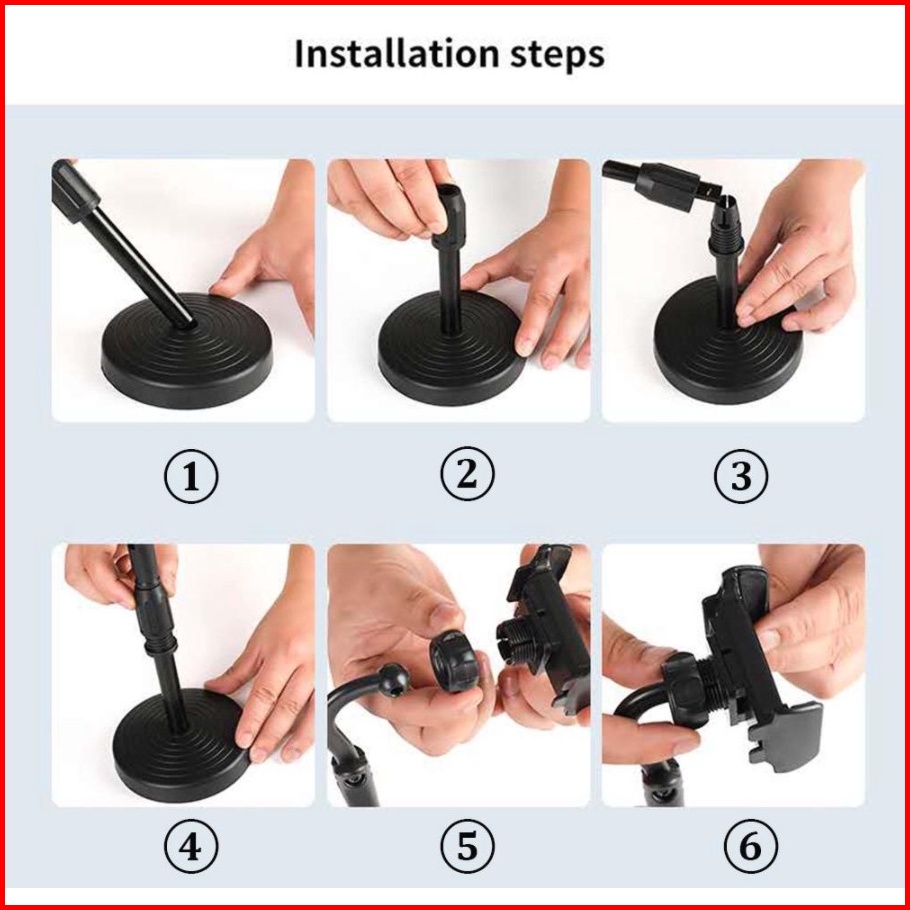 Installation steps

①

②

③

④

⑤

⑥