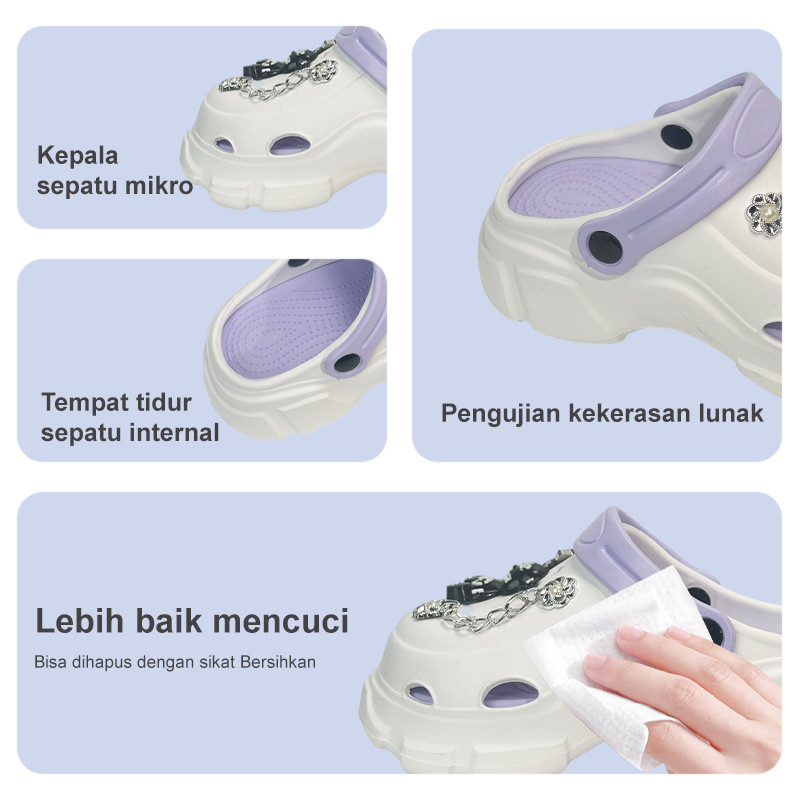 Kepala sepatu mikro

Tempat tidur sepatu internal

Pengujian kekerasan lunak

Lebih baik mencuci

Bisa dihapus dengan sikat Bersihkan