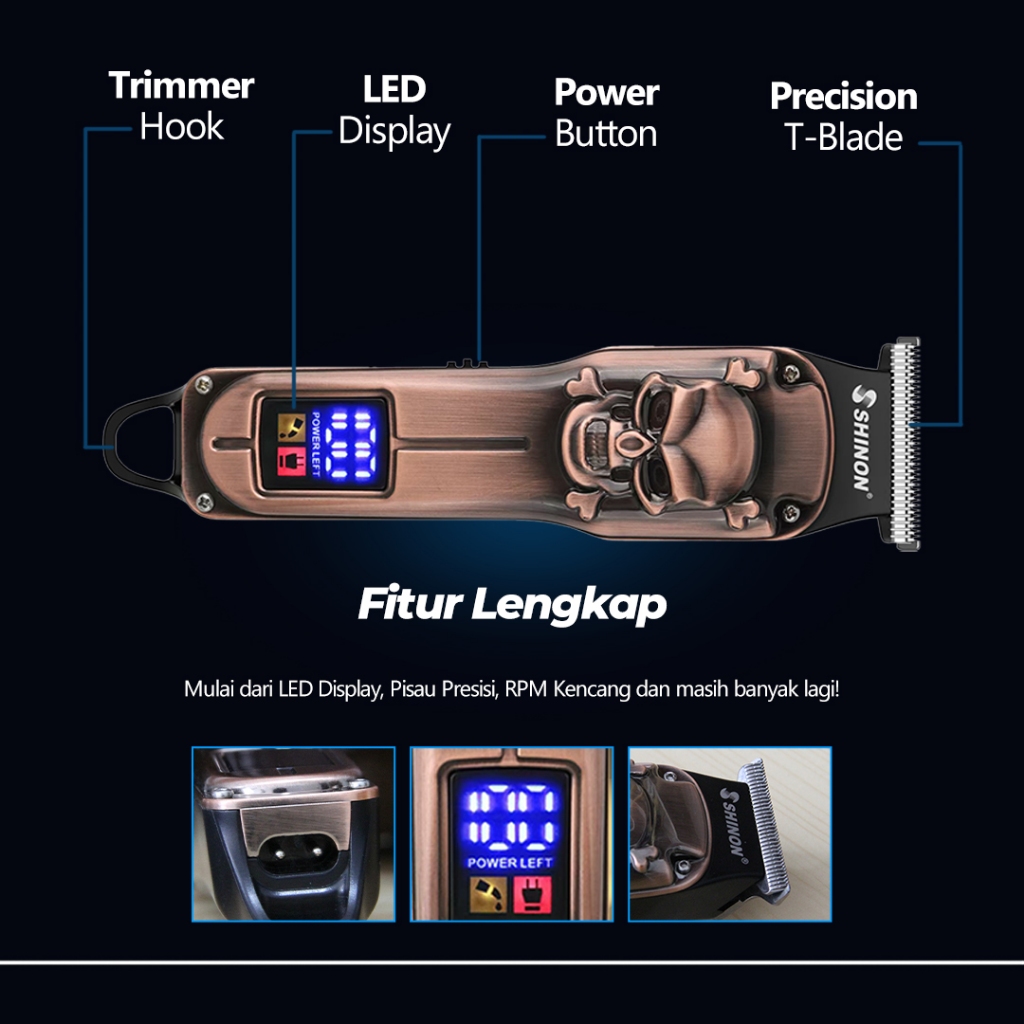 Trimmer Hook

LED Display

Power Button

Precision T-Blade

POWER LEFT

SHINON

Fitur Lengkap

Mulai dari LED Display, Pisau Presisi, RPM Kencang dan masih banyak lagi!

POWER LEFT

SHINON