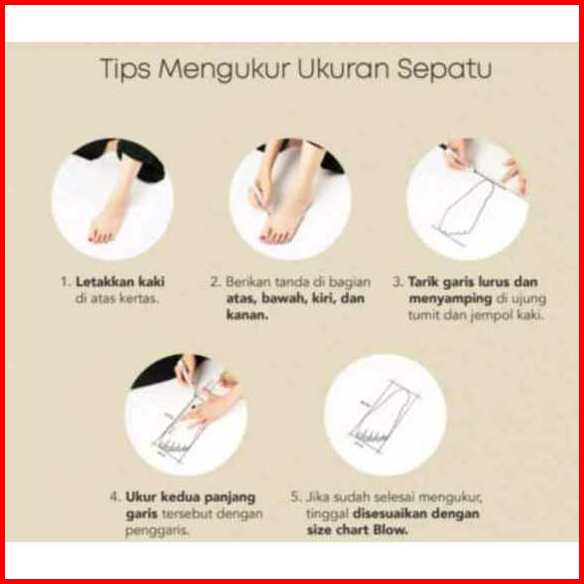 Tips Mengukur Ukuran Sepatu

1. Letakkan kaki di atas kertas.

2. Berikan tanda di bagian atas, bawah, kiri, dan kanan.

3. Tarik garis lurus dan menyamping di ujung tumit dan jempol kaki.

4. Ukur kedua panjang garis tersebut dengan penggaris.

5. Jika sudah selesai mengukur, tinggal disesuaikan dengan size chart Blow.