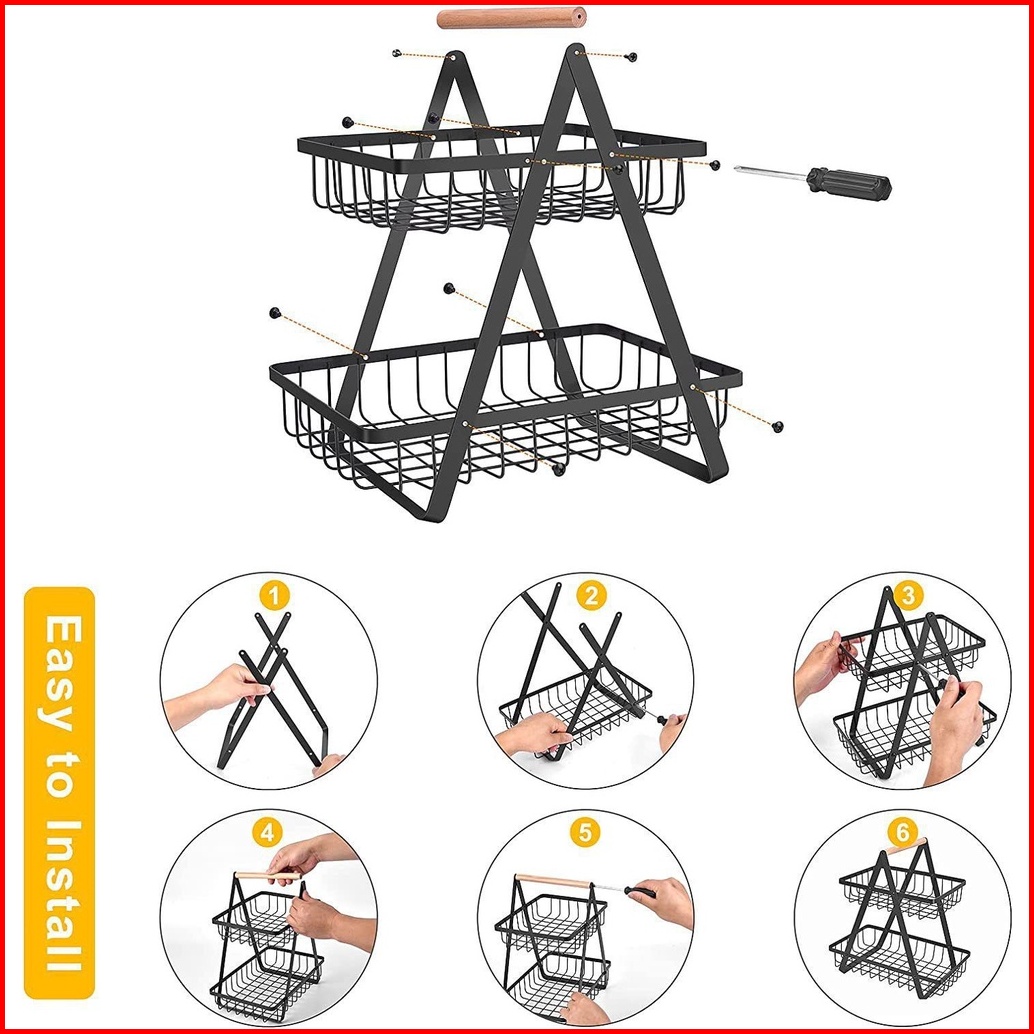 Easy to Install

1

2

3

4

5

6