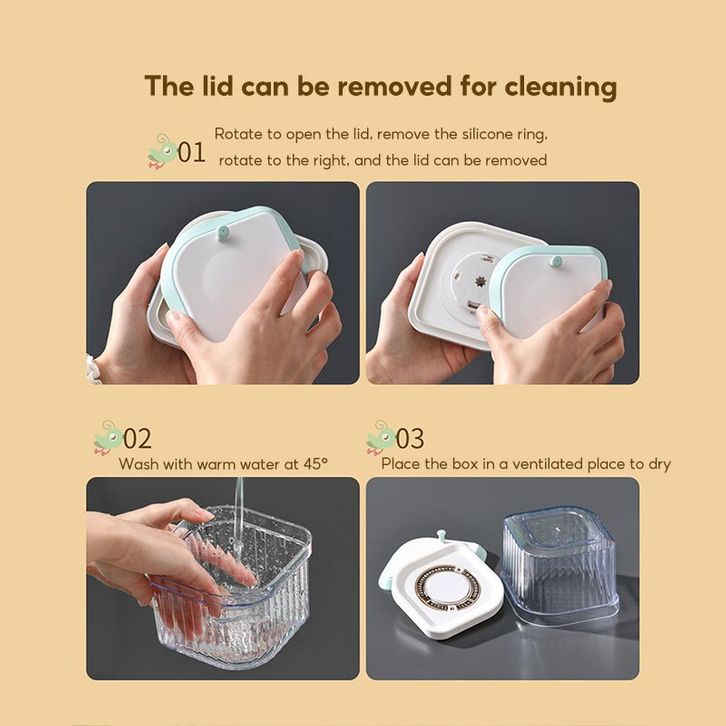 The lid can be removed for cleaning

01 Rotate to open the lid, remove the silicone ring, rotate to the right, and the lid can be removed

02
Wash with warm water at 45°

03
Place the box in a ventilated place to dry