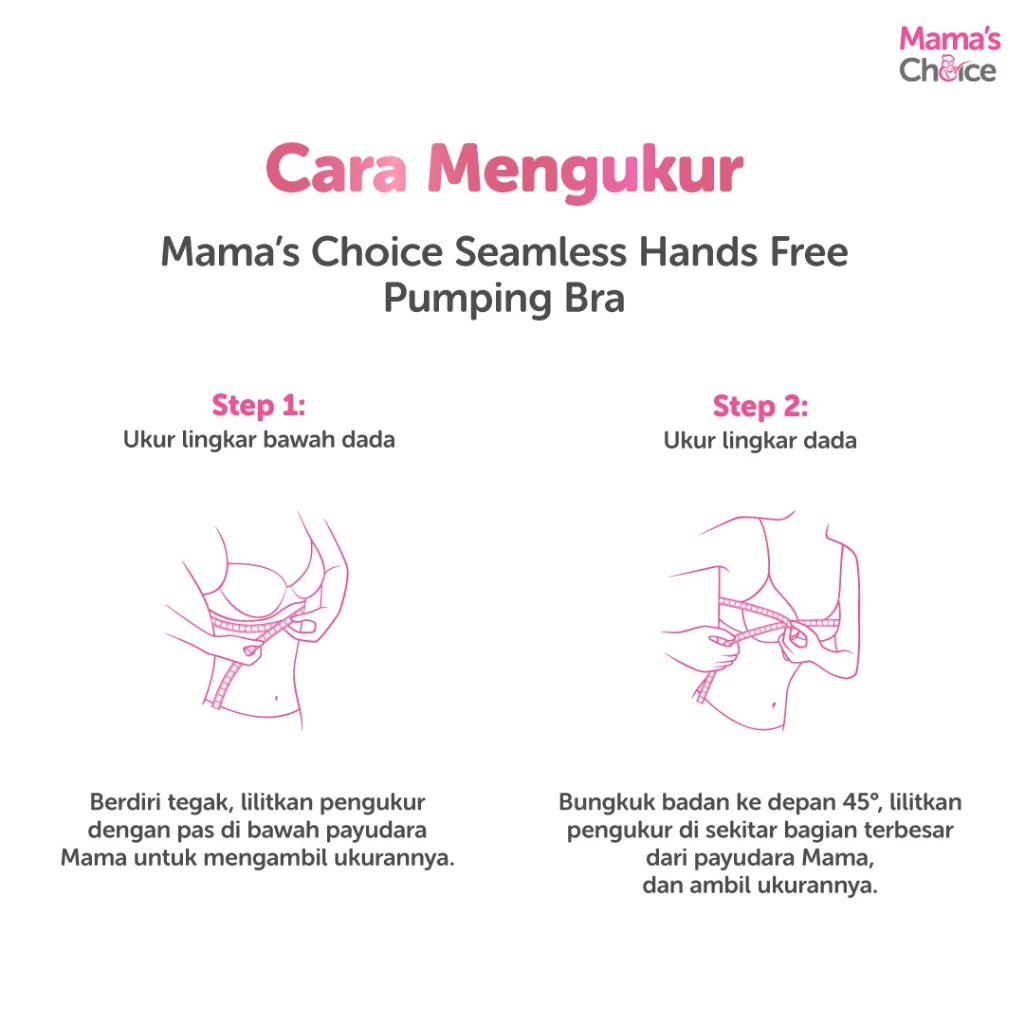 Mama's Choice

Cara Mengukur

Mama's Choice Seamless Hands Free Pumping Bra

Step 1:
Ukur lingkar bawah dada

Berdiri tegak, lilitkan pengukur dengan pas di bawah payudara Mama untuk mengambil ukurannya.

Step 2:
Ukur lingkar dada

Bungkuk badan ke depan 45°, lilitkan pengukur di sekitar bagian terbesar dari payudara Mama, dan ambil ukurannya.