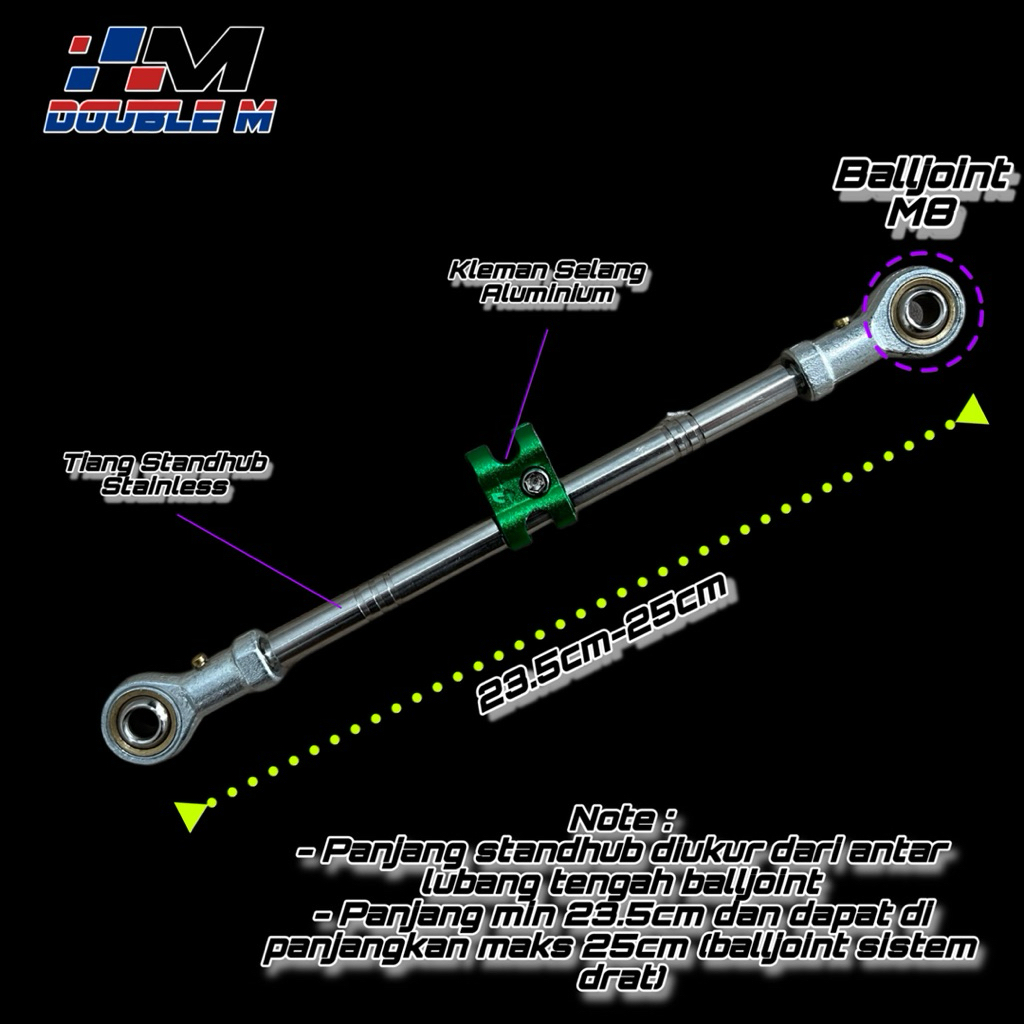 DOUBLE M

Balljoint M8

Kleman Selang Aluminium

Tiang Standhub Stainless

23.5cm-25cm

Note :
- Panjang standhub diukur dari antar lubang tengah balljoint
- Panjang min 23.5cm dan dapat di panjangkan maks 25cm (balljoint sistem drat)